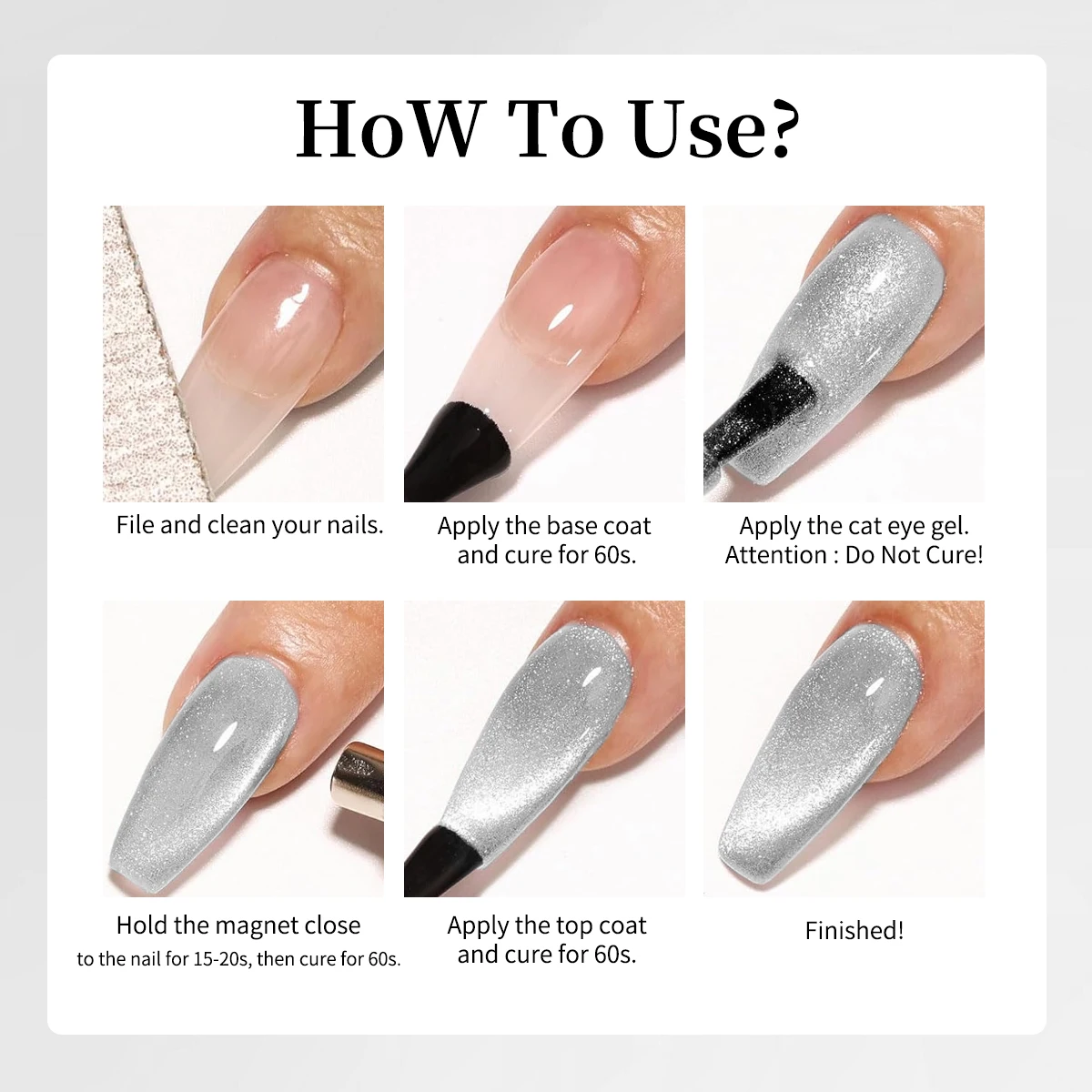 HoW To Use?

File and clean your nails.

Apply the base coat and cure for 60s.

Apply the cat eye gel. Attention : Do Not Cure!

Hold the magnet close to the nail for 15-20s, then cure for 60s.

Apply the top coat and cure for 60s.

Finished!