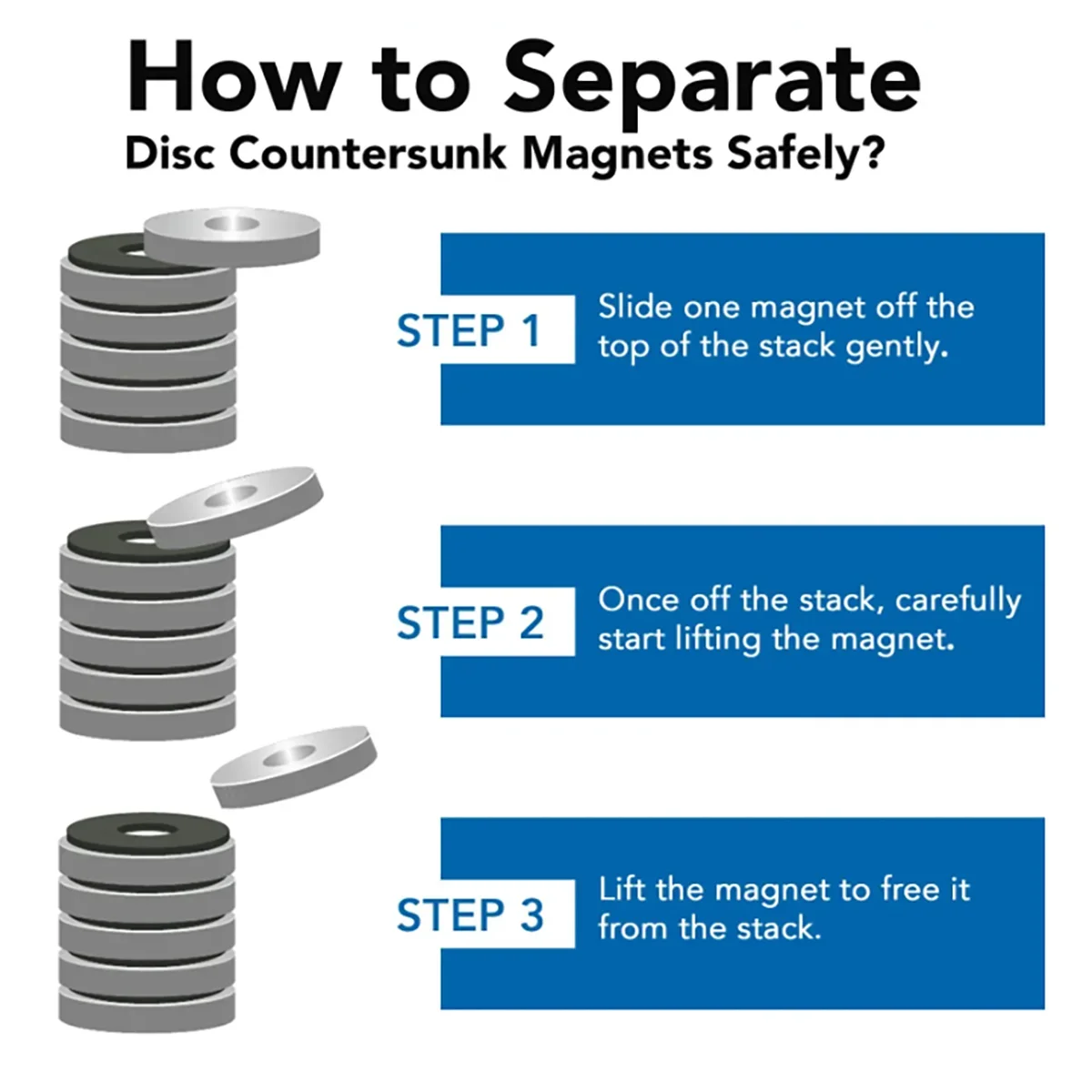 How to Separate
Disc Countersunk Magnets Safely?

STEP 1
Slide one magnet off the top of the stack gently.

STEP 2
Once off the stack, carefully start lifting the magnet.

STEP 3
Lift the magnet to free it from the stack.