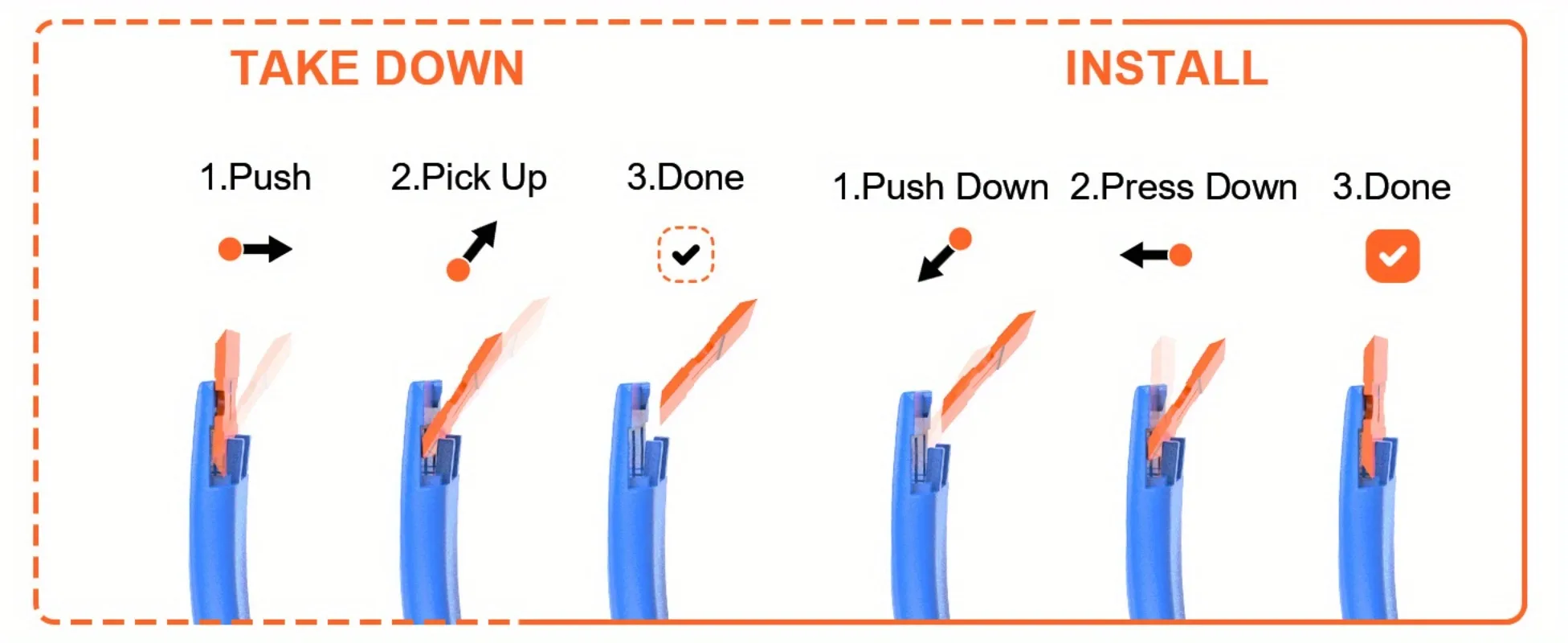 TAKE DOWN

1.Push

2.Pick Up

3.Done

INSTALL

1.Push Down

2.Press Down

3.Done