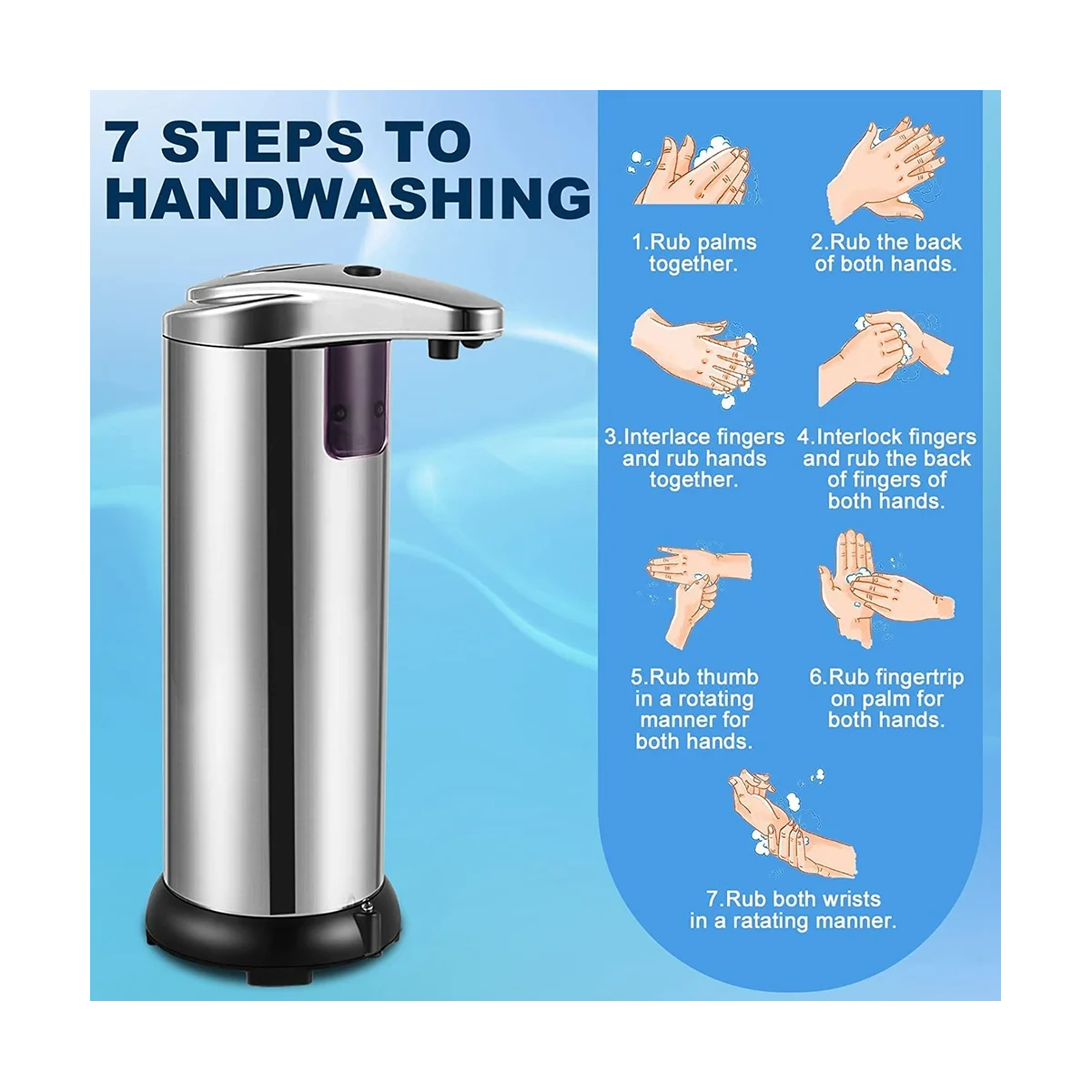 7 STEPS TO HANDWASHING

1.Rub palms together.

2.Rub the back of both hands.

3.Interlace fingers and rub hands together.

4.Interlock fingers and rub the back of fingers of both hands.

5.Rub thumb in a rotating manner for both hands.

6.Rub fingertrip on palm for both hands.

7.Rub both wrists in a ratating manner.