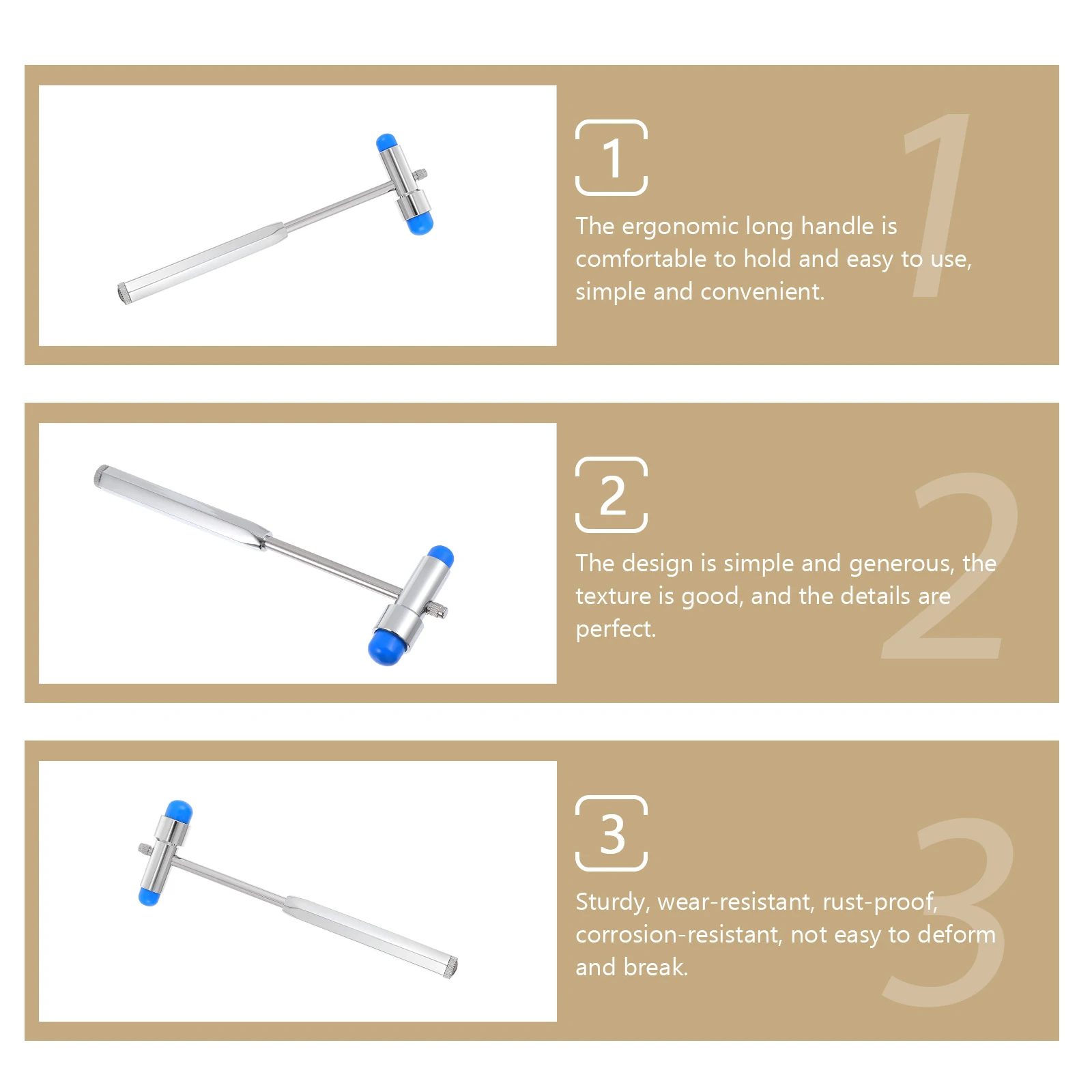 1

1

The ergonomic long handle is comfortable to hold and easy to use, simple and convenient.

2

2

The design is simple and generous, the texture is good, and the details are perfect.

3

3

Sturdy, wear-resistant, rust-proof, corrosion-resistant, not easy to deform and break.