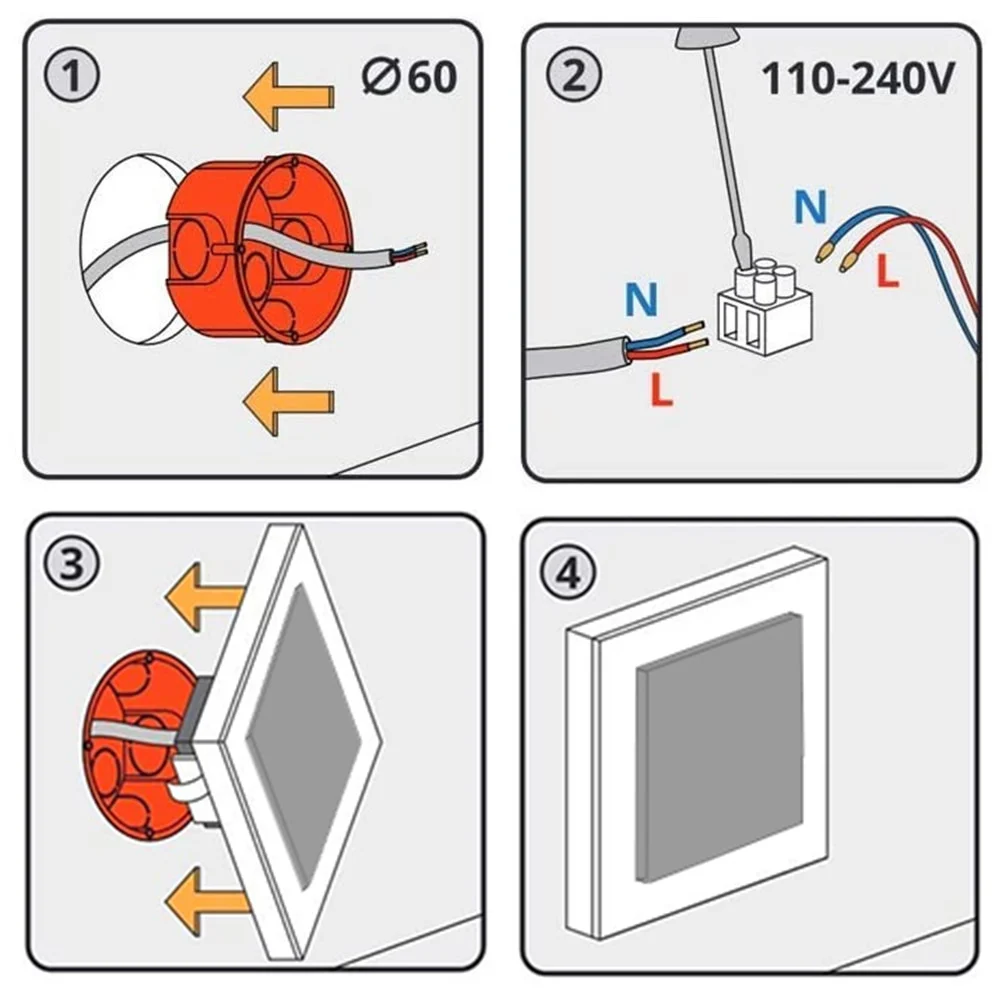 1
Ø60

2
110-240V
N
L
N
L

3

4