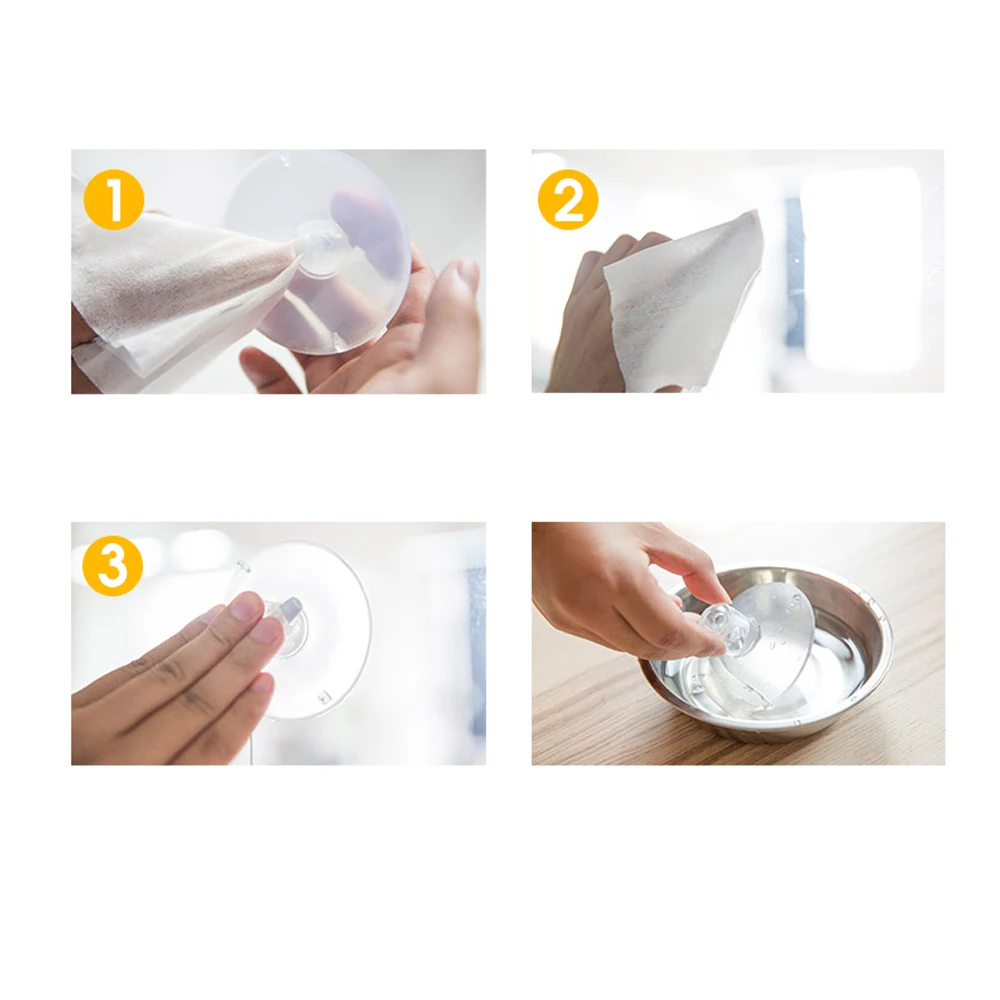 1

2

3