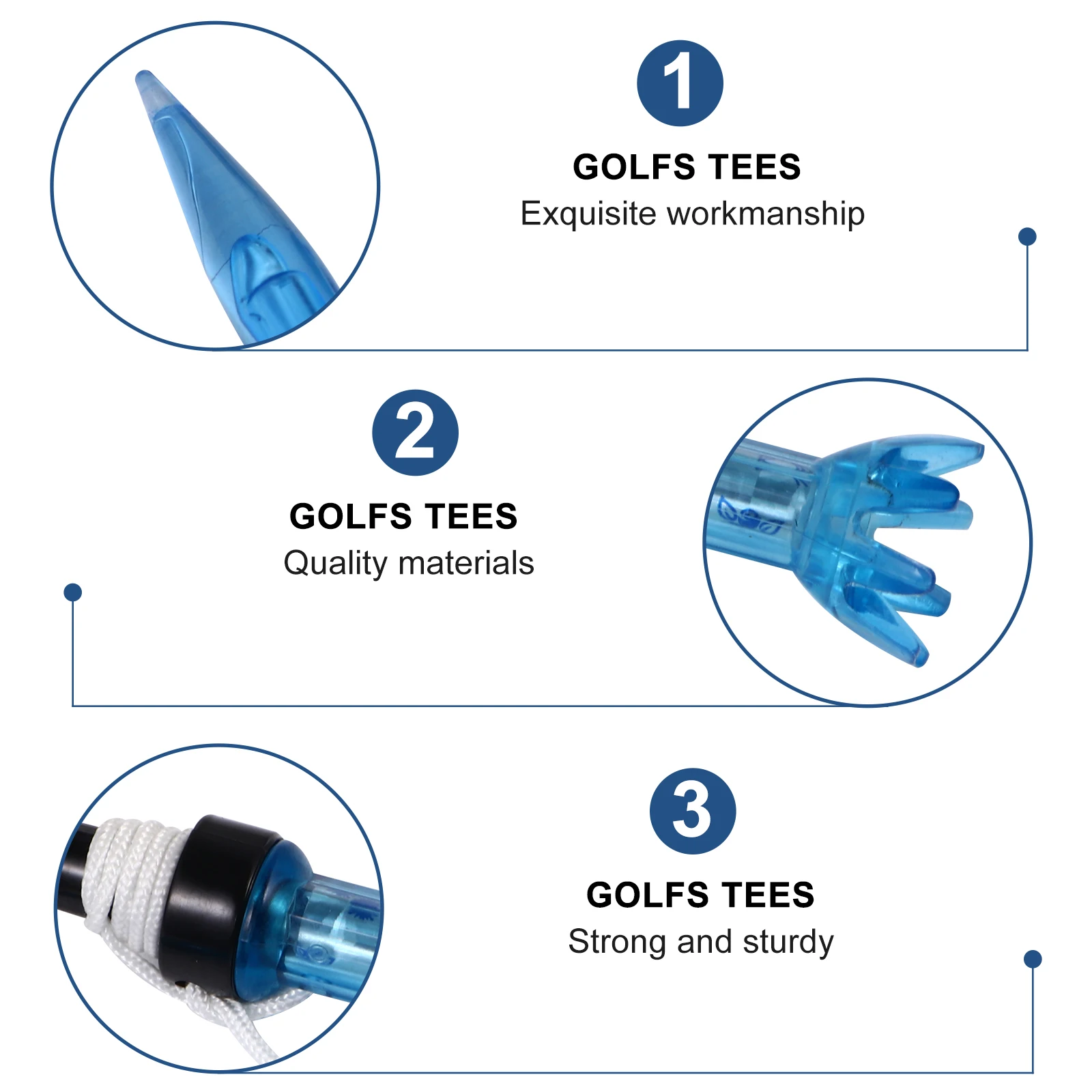 1
GOLFS TEES
Exquisite workmanship

2
GOLFS TEES
Quality materials

3
GOLFS TEES
Strong and sturdy