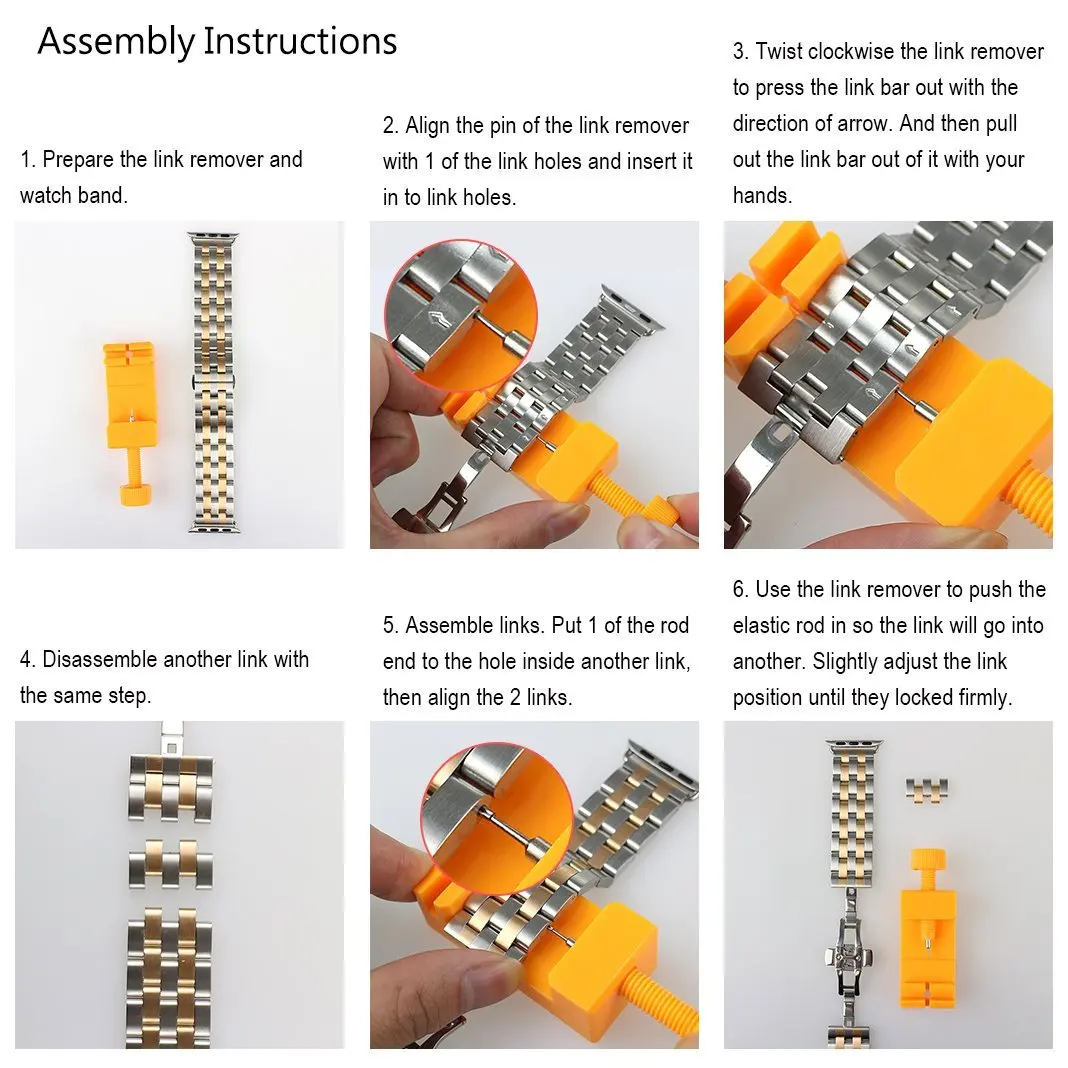 Assembly Instructions

1. Prepare the link remover and watch band.

2. Align the pin of the link remover with 1 of the link holes and insert it in to link holes.

3. Twist clockwise the link remover to press the link bar out with the direction of arrow. And then pull out the link bar out of it with your hands.

4. Disassemble another link with the same step.

5. Assemble links. Put 1 of the rod end to the hole inside another link, then align the 2 links.

6. Use the link remover to push the elastic rod in so the link will go into another. Slightly adjust the link position until they locked firmly.