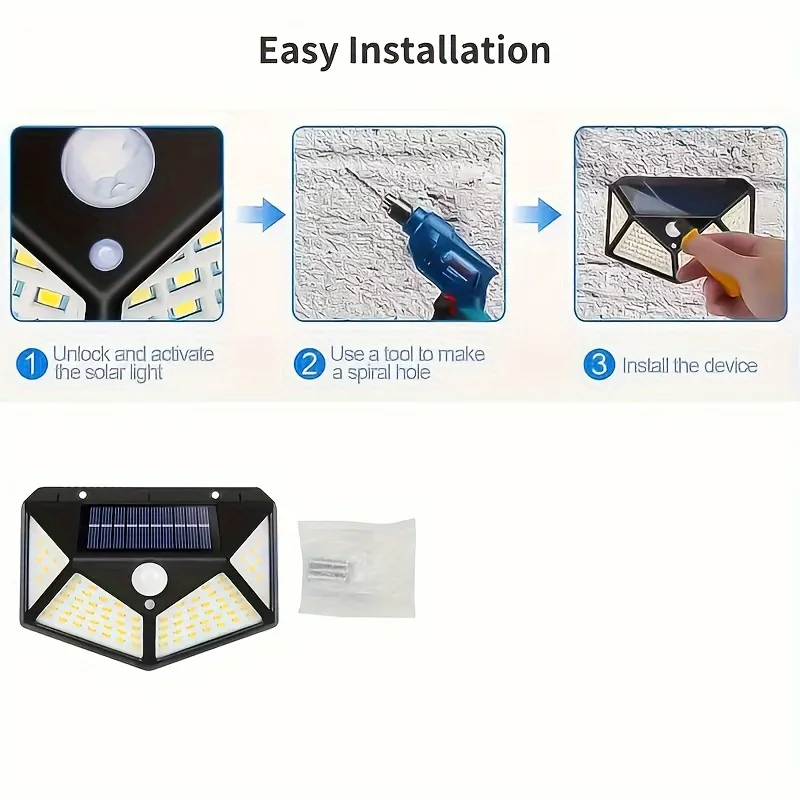 Easy Installation

1 Unlock and activate the solar light

2 Use a tool to make a spiral hole

3 Install the device