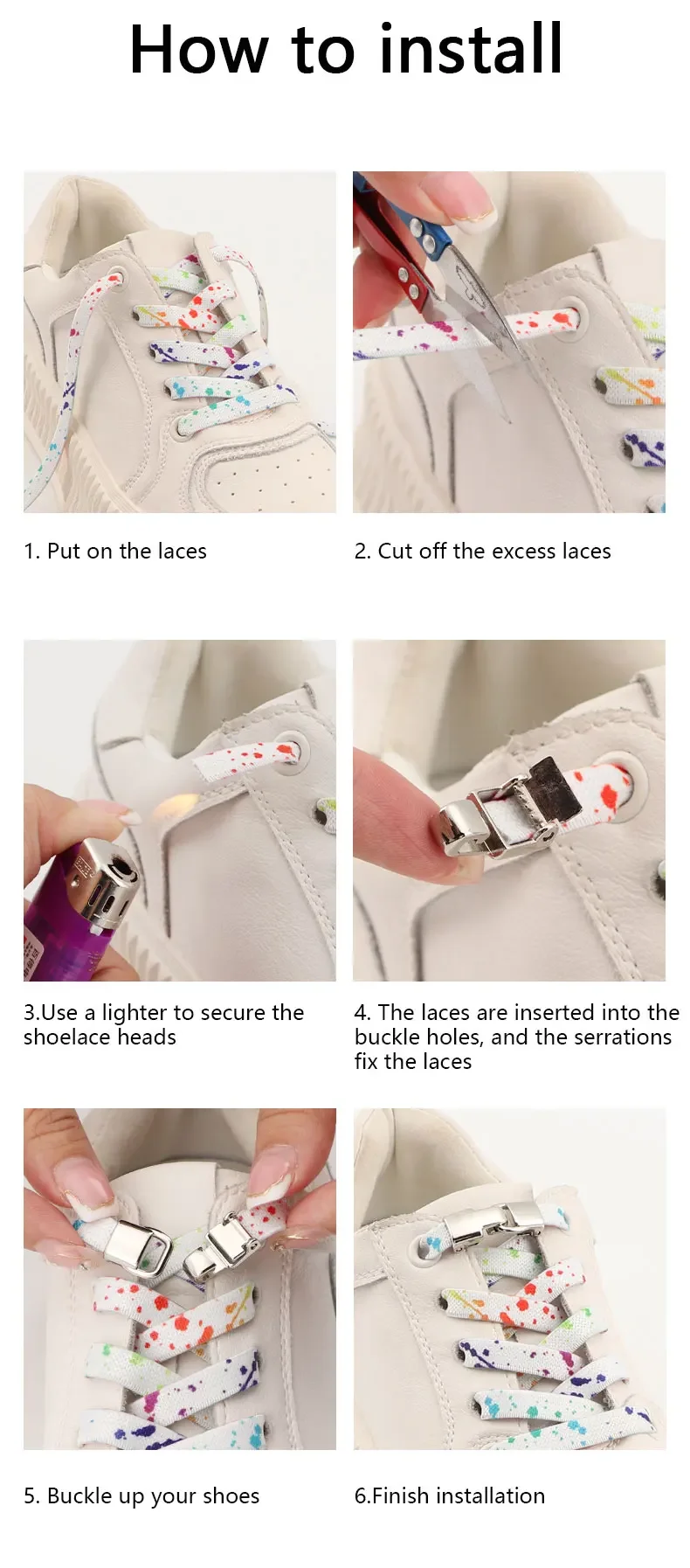 How to install

1. Put on the laces

2. Cut off the excess laces

3.Use a lighter to secure the shoelace heads

4. The laces are inserted into the buckle holes, and the serrations fix the laces

5. Buckle up your shoes

6.Finish installation