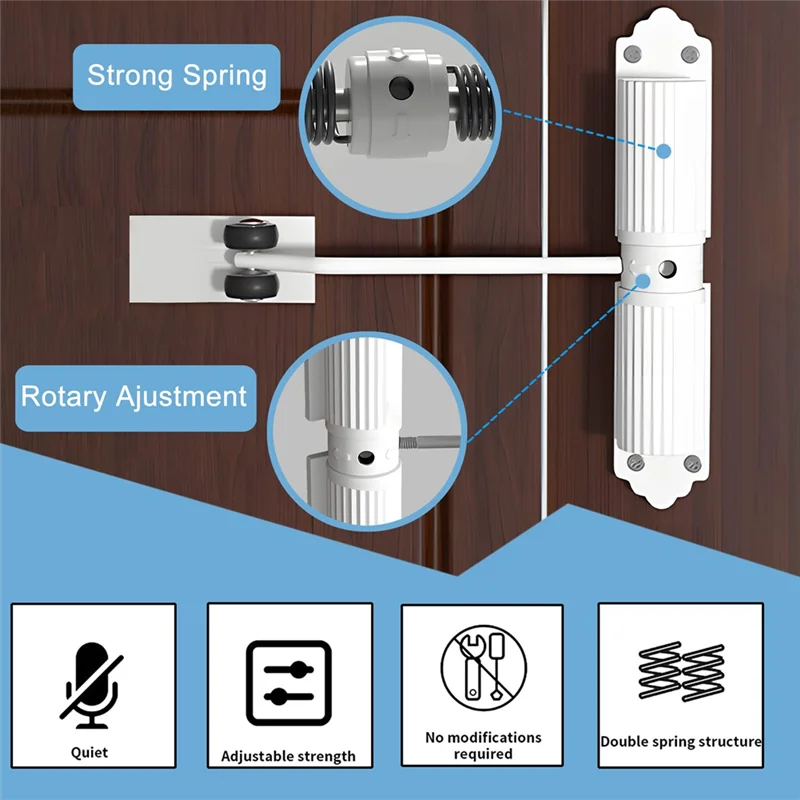 Strong Spring

Rotary Ajustment

Quiet

Adjustable strength

No modifications required

Double spring structure