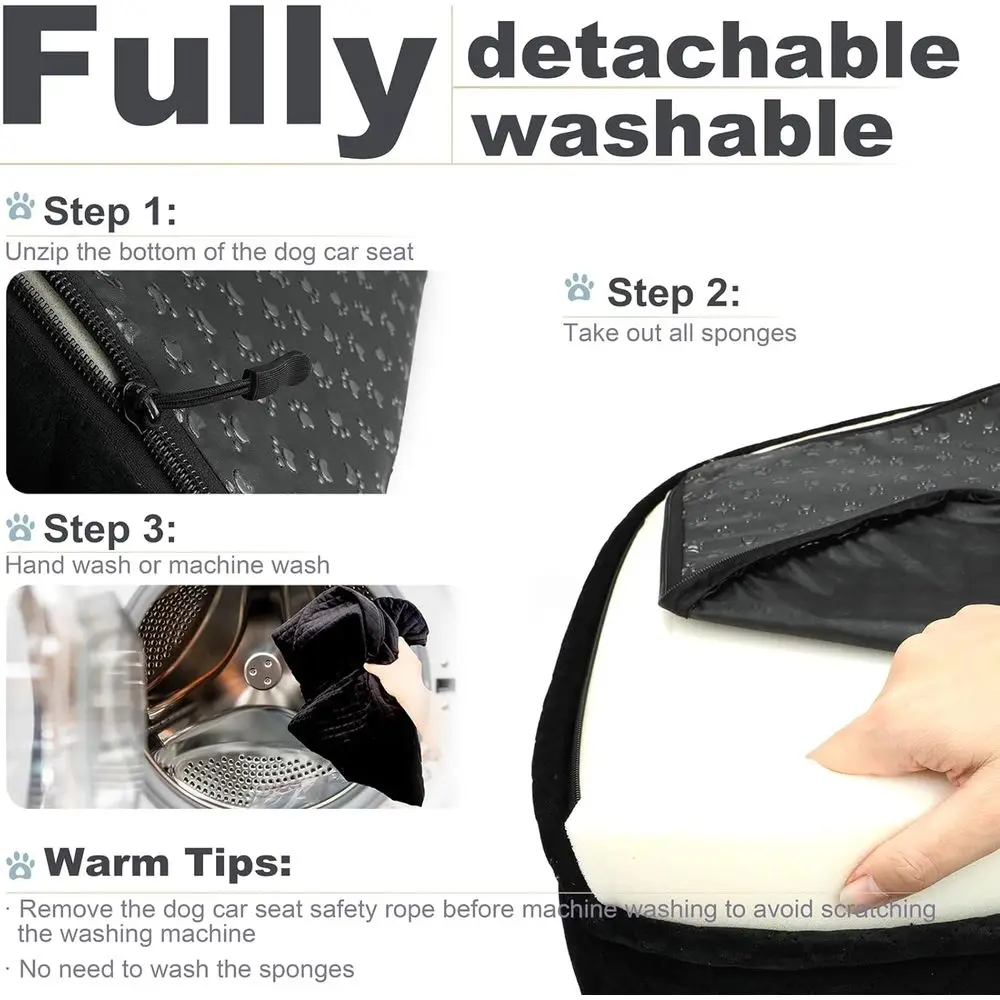 Fully detachable washable

Step 1:
Unzip the bottom of the dog car seat

Step 2:
Take out all sponges

Step 3:
Hand wash or machine wash

Warm Tips:
· Remove the dog car seat safety rope before machine washing to avoid scratching the washing machine
· No need to wash the sponges