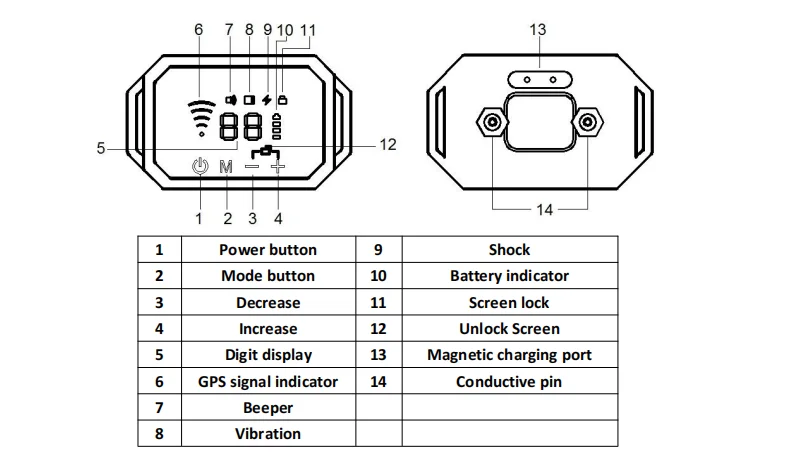 6 7 8 9 10 11

88

5

12

M

1 2 3 4

13

14

| 1 | Power button | 9 | Shock |
|---|---|---|---|
| 2 | Mode button | 10 | Battery indicator |
| 3 | Decrease | 11 | Screen lock |
| 4 | Increase | 12 | Unlock Screen |
| 5 | Digit display | 13 | Magnetic charging port |
| 6 | GPS signal indicator | 14 | Conductive pin |
| 7 | Beeper | | |
| 8 | Vibration | | |