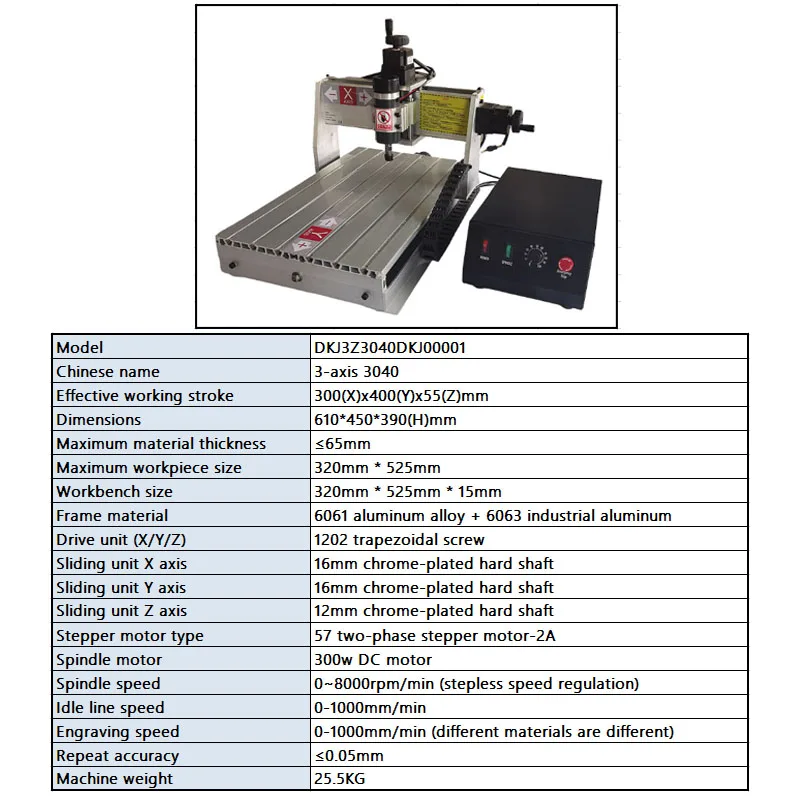 X
Y

| Model | DKJ3Z3040DKJ00001 |
|---|---|
| Chinese name | 3-axis 3040 |
| Effective working stroke | 300(X)x400(Y)x55(Z)mm |
| Dimensions | 610\*450\*390(H)mm |
| Maximum material thickness | ≤65mm |
| Maximum workpiece size | 320mm \* 525mm |
| Workbench size | 320mm \* 525mm \* 15mm |
| Frame material | 6061 aluminum alloy + 6063 industrial aluminum |
| Drive unit (X/Y/Z) | 1202 trapezoidal screw |
| Sliding unit X axis | 16mm chrome-plated hard shaft |
| Sliding unit Y axis | 16mm chrome-plated hard shaft |
| Sliding unit Z axis | 12mm chrome-plated hard shaft |
| Stepper motor type | 57 two-phase stepper motor-2A |
| Spindle motor | 300w DC motor |
| Spindle speed | 0~8000rpm/min (stepless speed regulation) |
| Idle line speed | 0-1000mm/min |
| Engraving speed | 0-1000mm/min (different materials are different) |
| Repeat accuracy | ≤0.05mm |
| Machine weight | 25.5KG |