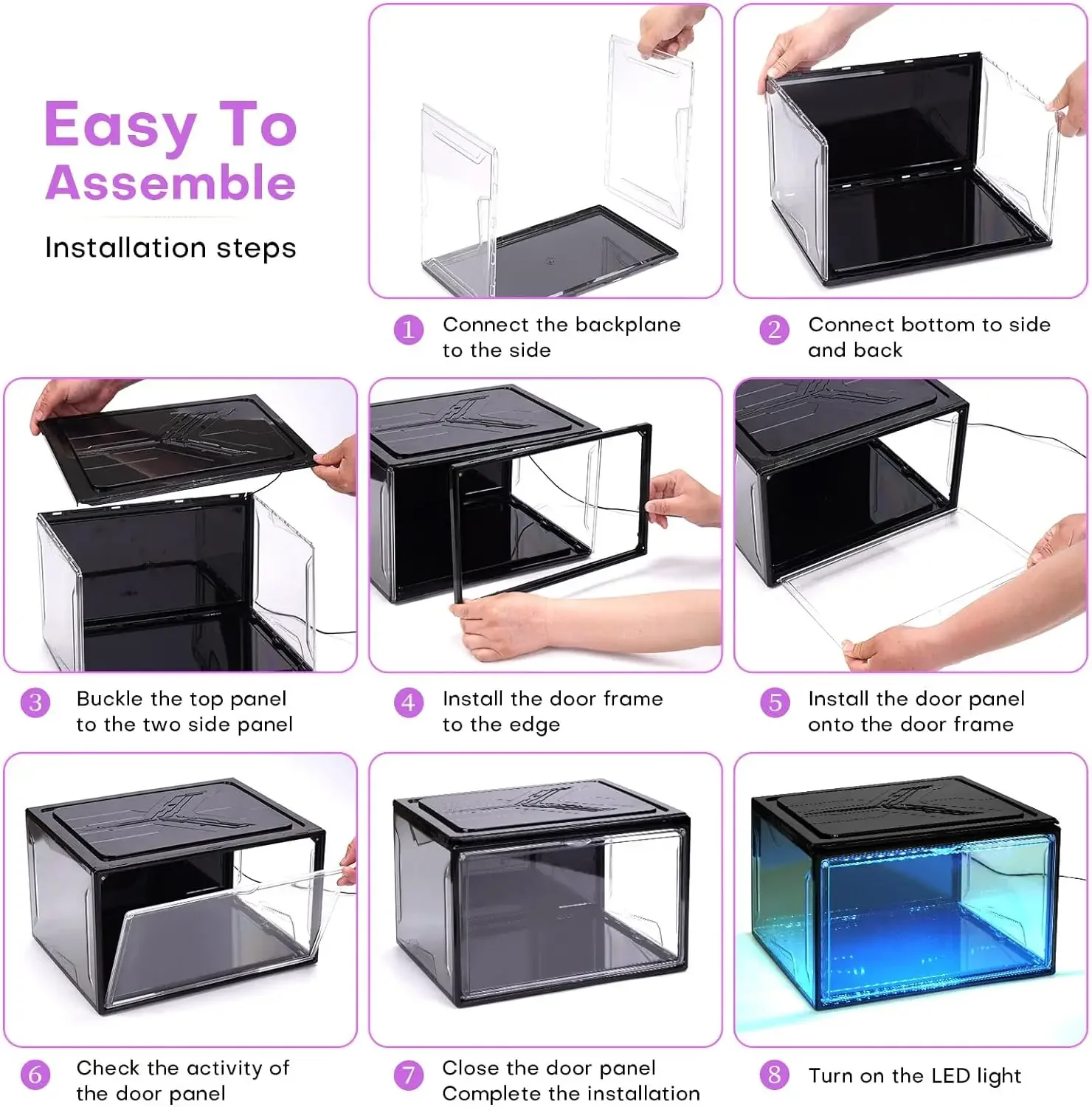 Easy To Assemble

Installation steps

1 Connect the backplane to the side

2 Connect bottom to side and back

3 Buckle the top panel to the two side panel

4 Install the door frame to the edge

5 Install the door panel onto the door frame

6 Check the activity of the door panel

7 Close the door panel Complete the installation

8 Turn on the LED light