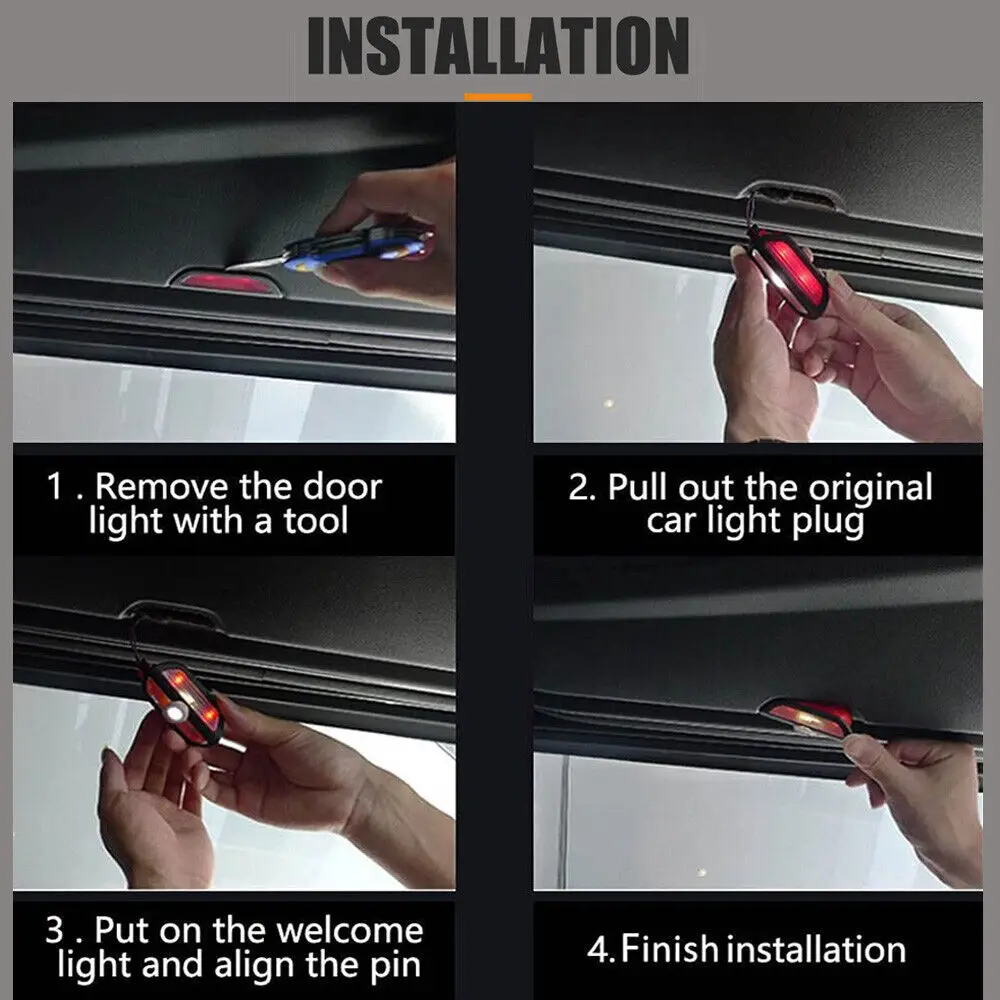 INSTALLATION

1 . Remove the door light with a tool

2. Pull out the original car light plug

3 . Put on the welcome light and align the pin

4. Finish installation