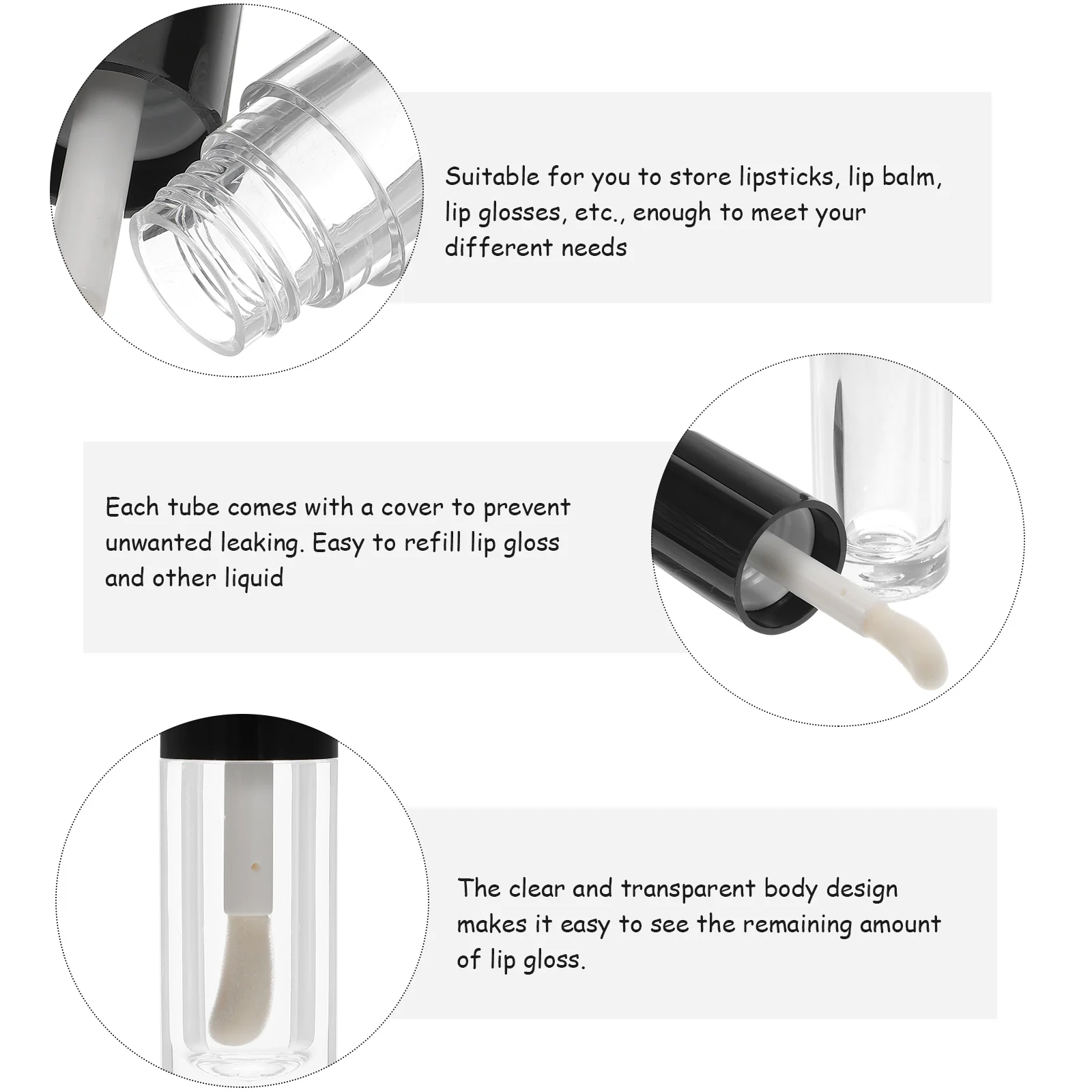 Suitable for you to store lipsticks, lip balm, lip glosses, etc., enough to meet your different needs

Each tube comes with a cover to prevent unwanted leaking. Easy to refill lip gloss and other liquid

The clear and transparent body design makes it easy to see the remaining amount of lip gloss.