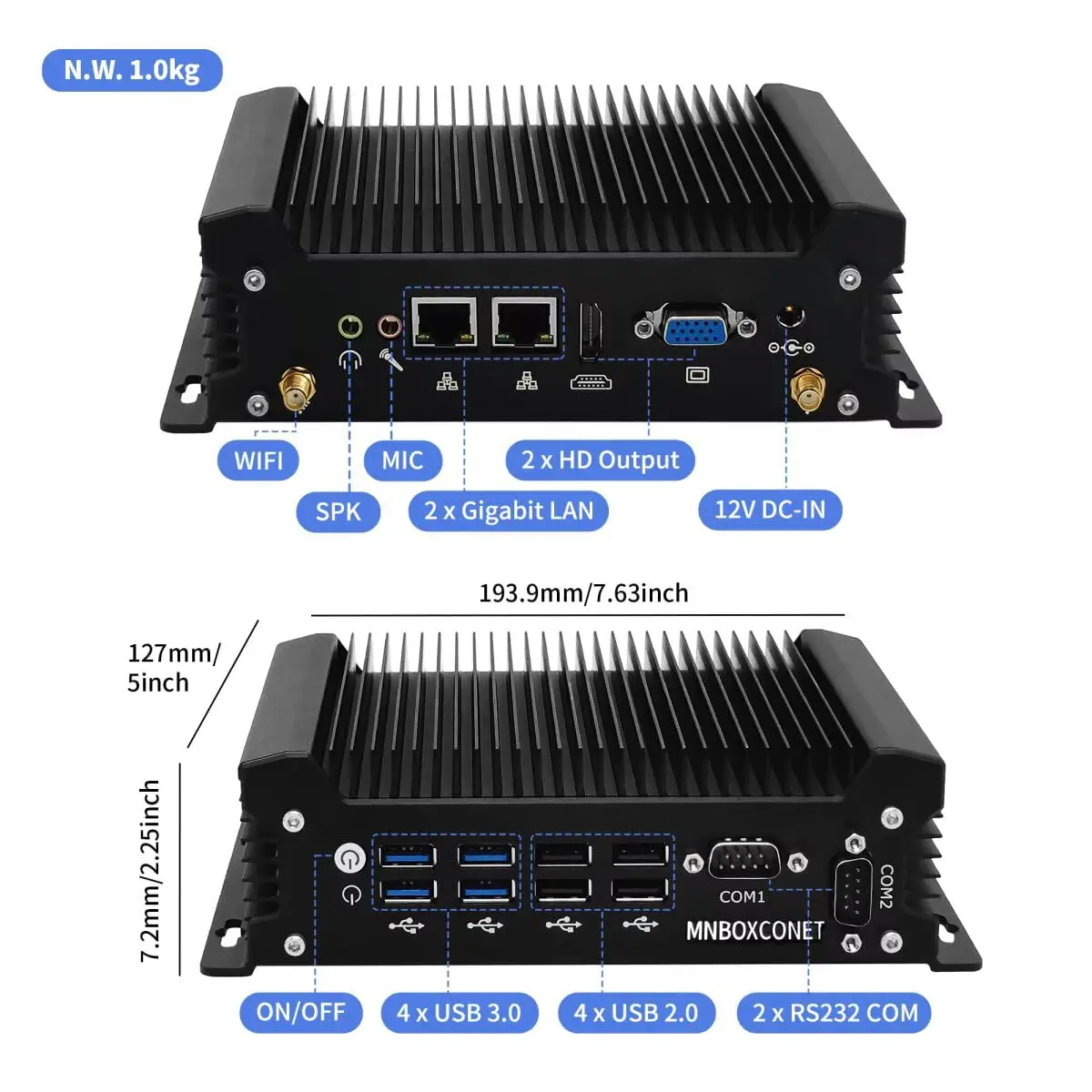 N.W. 1.0kg

WIFI

SPK

MIC

2 x Gigabit LAN

2 x HD Output

12V DC-IN

193.9mm/7.63inch

127mm/ 5inch

7.2mm/2.25inch

COM1

COM2

MNBOXCONET

ON/OFF

4 x USB 3.0

4 x USB 2.0

2 x RS232 COM