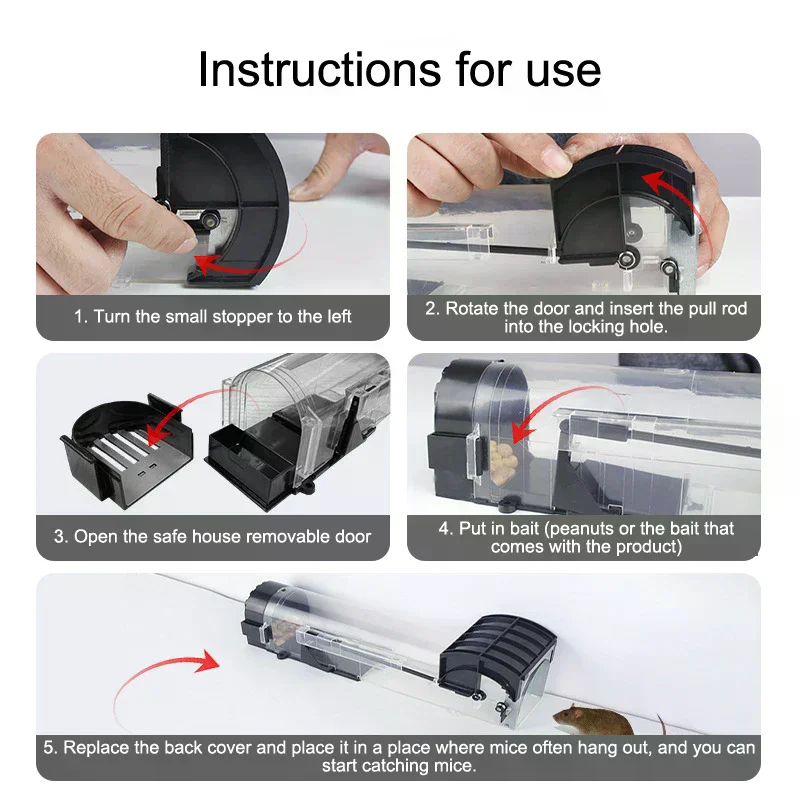 Instructions for use

1. Turn the small stopper to the left

2. Rotate the door and insert the pull rod into the locking hole.

3. Open the safe house removable door

4. Put in bait (peanuts or the bait that comes with the product)

5. Replace the back cover and place it in a place where mice often hang out, and you can start catching mice.