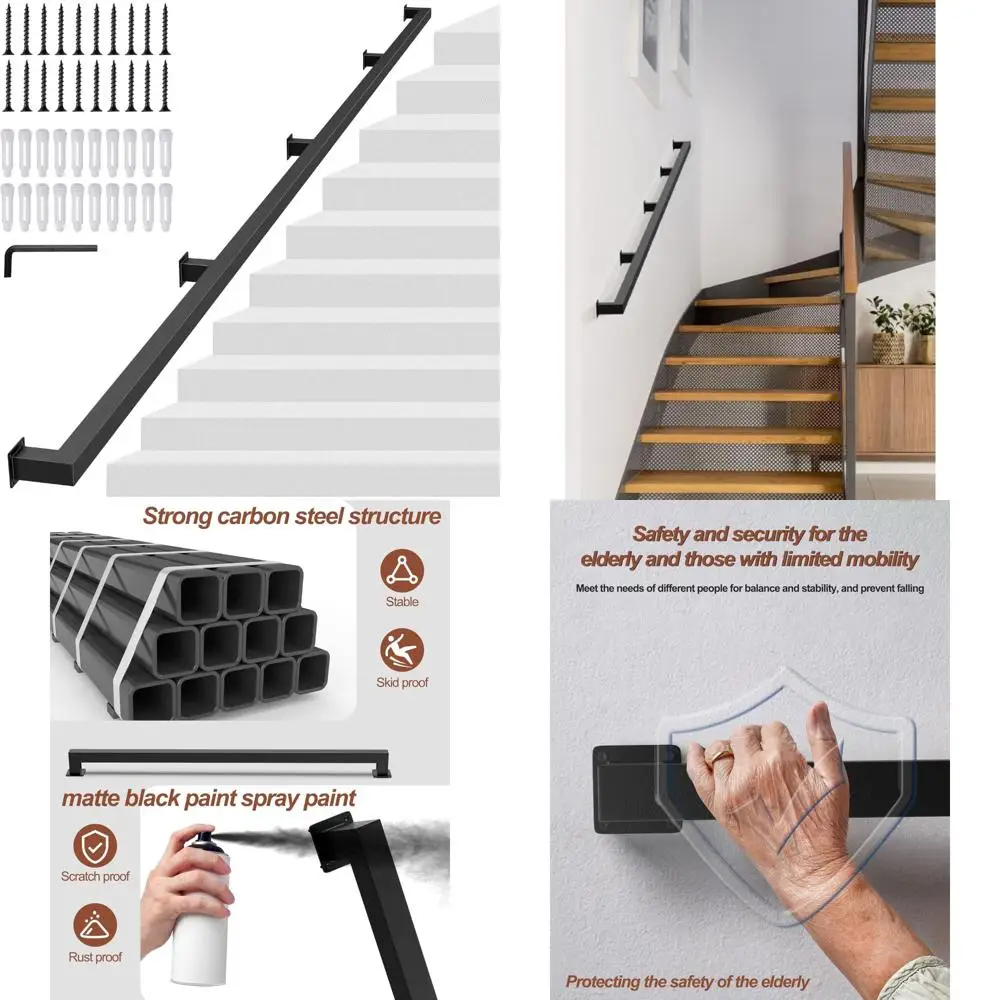 Strong carbon steel structure

Stable

Skid proof

matte black paint spray paint

Scratch proof

Rust proof

Safety and security for the elderly and those with limited mobility

Meet the needs of different people for balance and stability, and prevent falling

Protecting the safety of the elderly