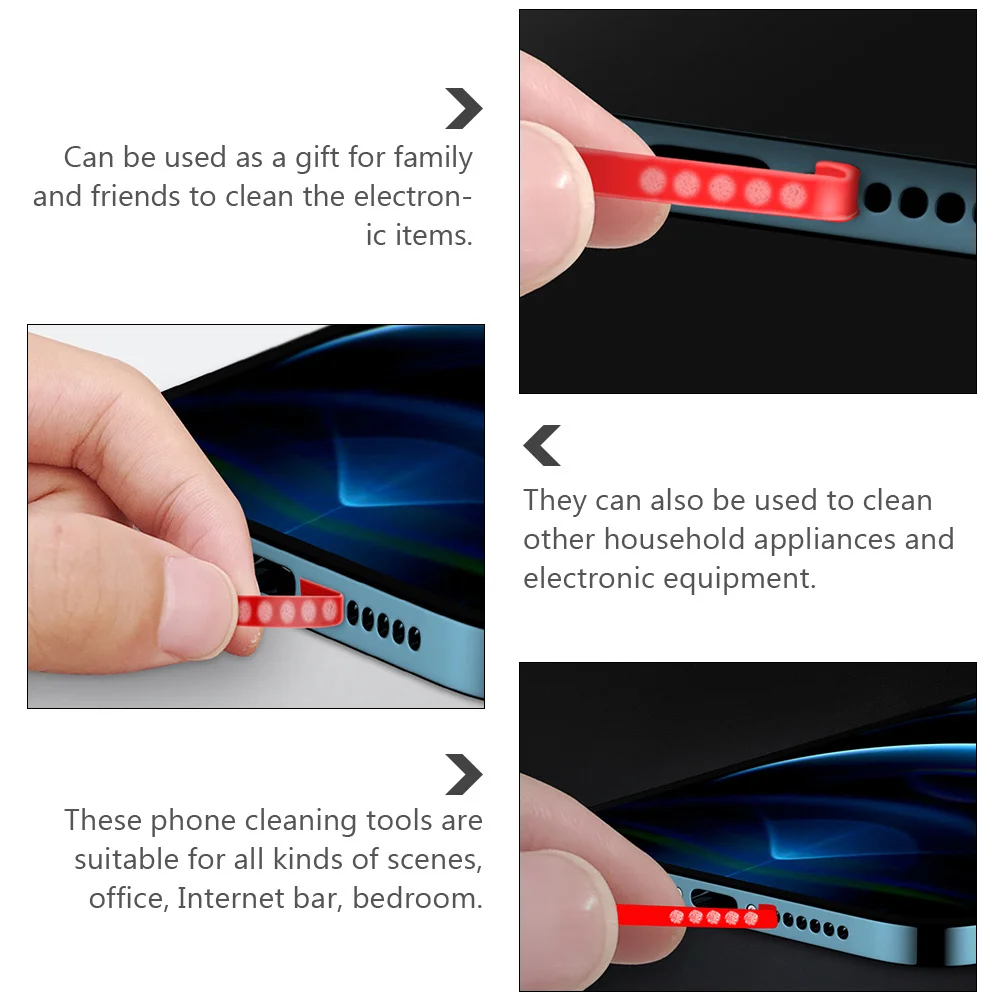 Can be used as a gift for family and friends to clean the electronic items.

They can also be used to clean other household appliances and electronic equipment.

These phone cleaning tools are suitable for all kinds of scenes, office, Internet bar, bedroom.