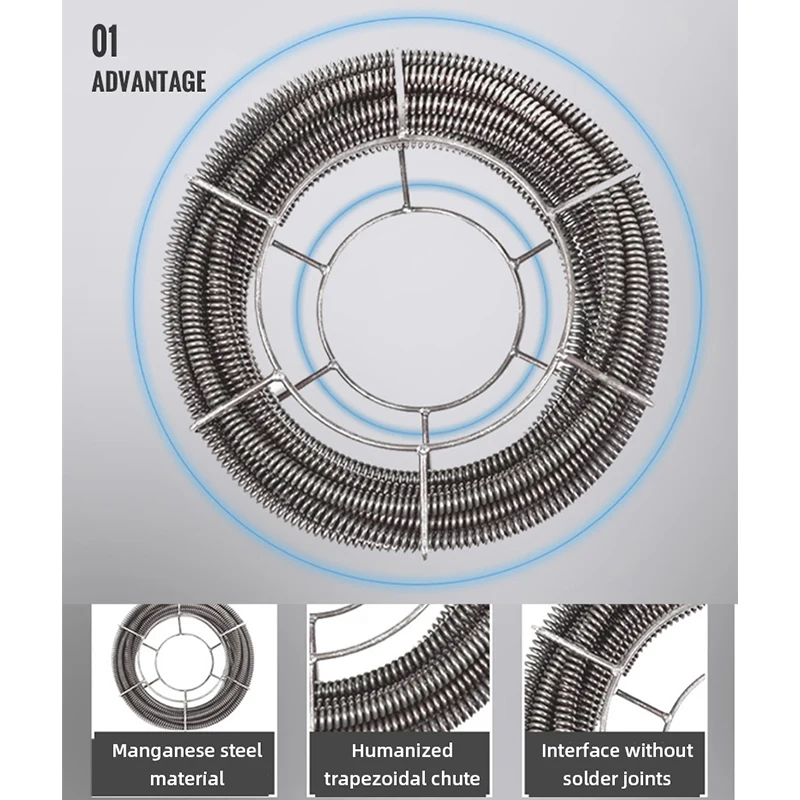 01
ADVANTAGE

Manganese steel material

Humanized trapezoidal chute

Interface without solder joints