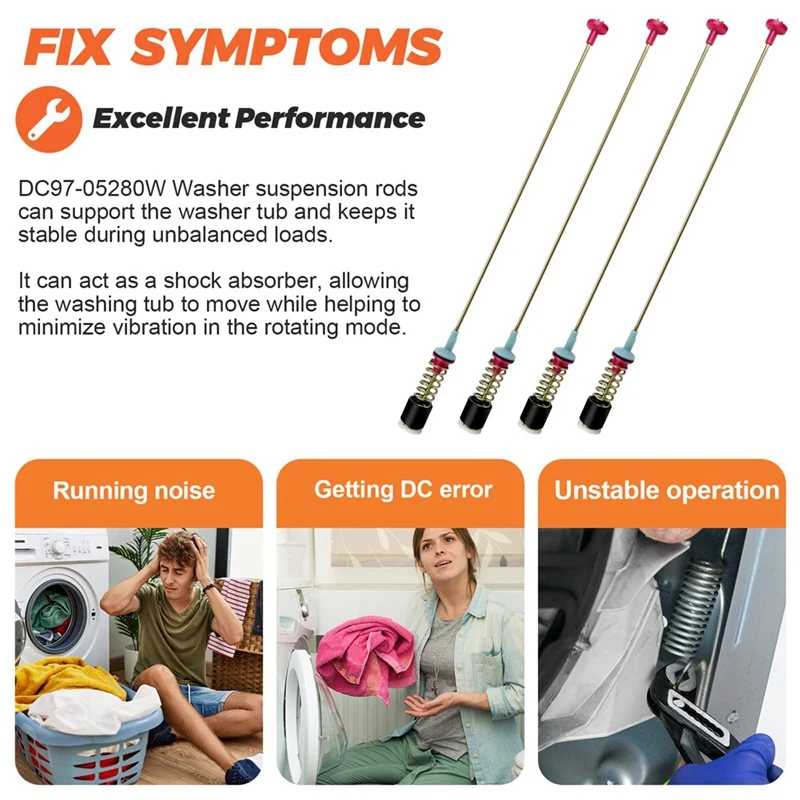 FIX SYMPTOMS

Excellent Performance

DC97-05280W Washer suspension rods can support the washer tub and keeps it stable during unbalanced loads.

It can act as a shock absorber, allowing the washing tub to move while helping to minimize vibration in the rotating mode.

Running noise

Getting DC error

Unstable operation