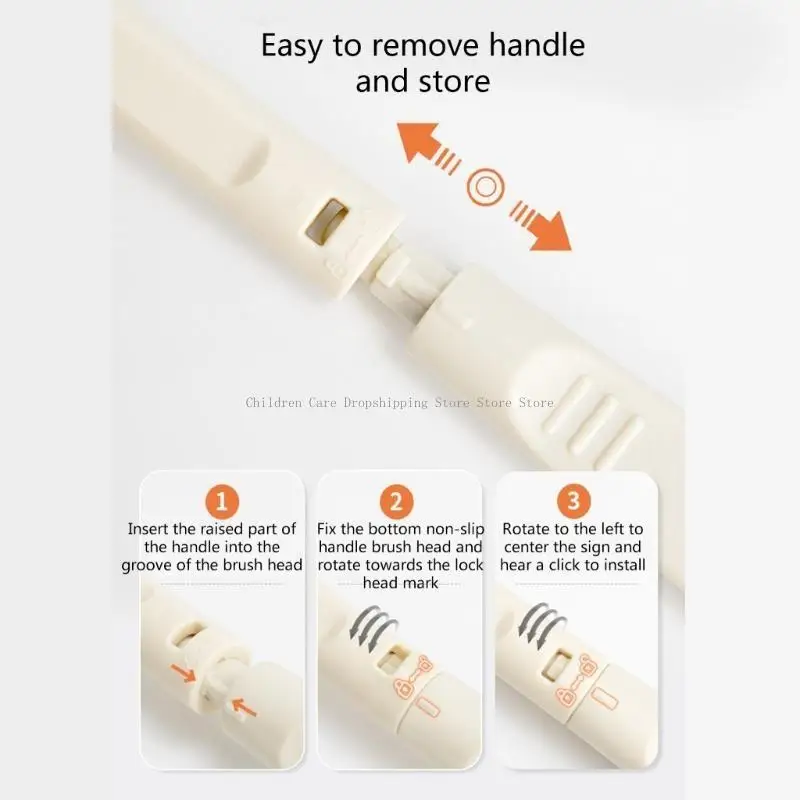 Easy to remove handle and store

1
Insert the raised part of the handle into the groove of the brush head

2
Fix the bottom non-slip handle brush head and rotate towards the lock head mark

3
Rotate to the left to center the sign and hear a click to install

Children Care Dropshipping Store Store Store