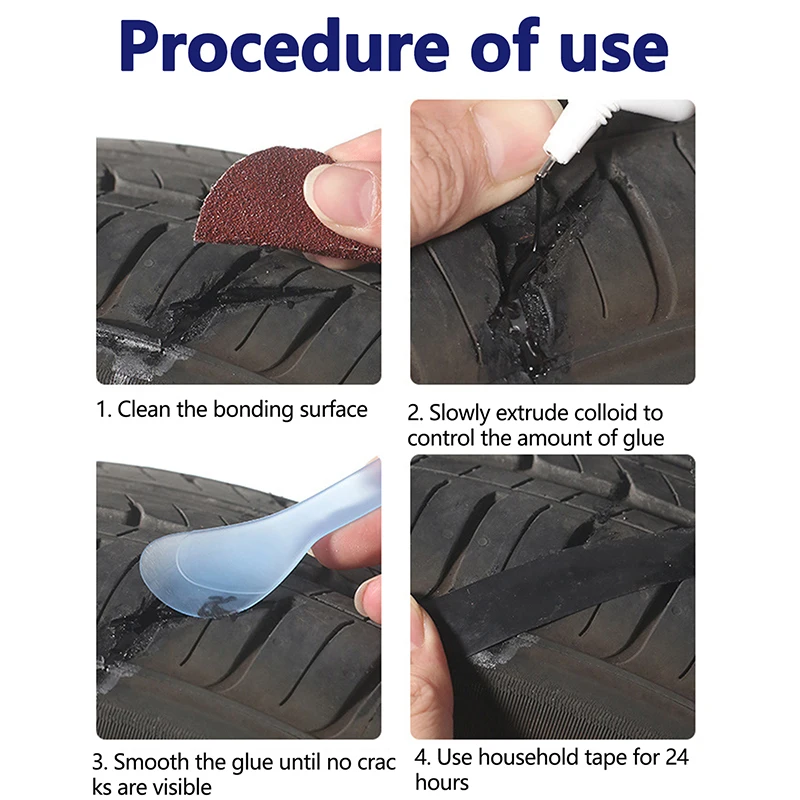 Procedure of use

1. Clean the bonding surface

2. Slowly extrude colloid to control the amount of glue

3. Smooth the glue until no crac ks are visible

4. Use household tape for 24 hours