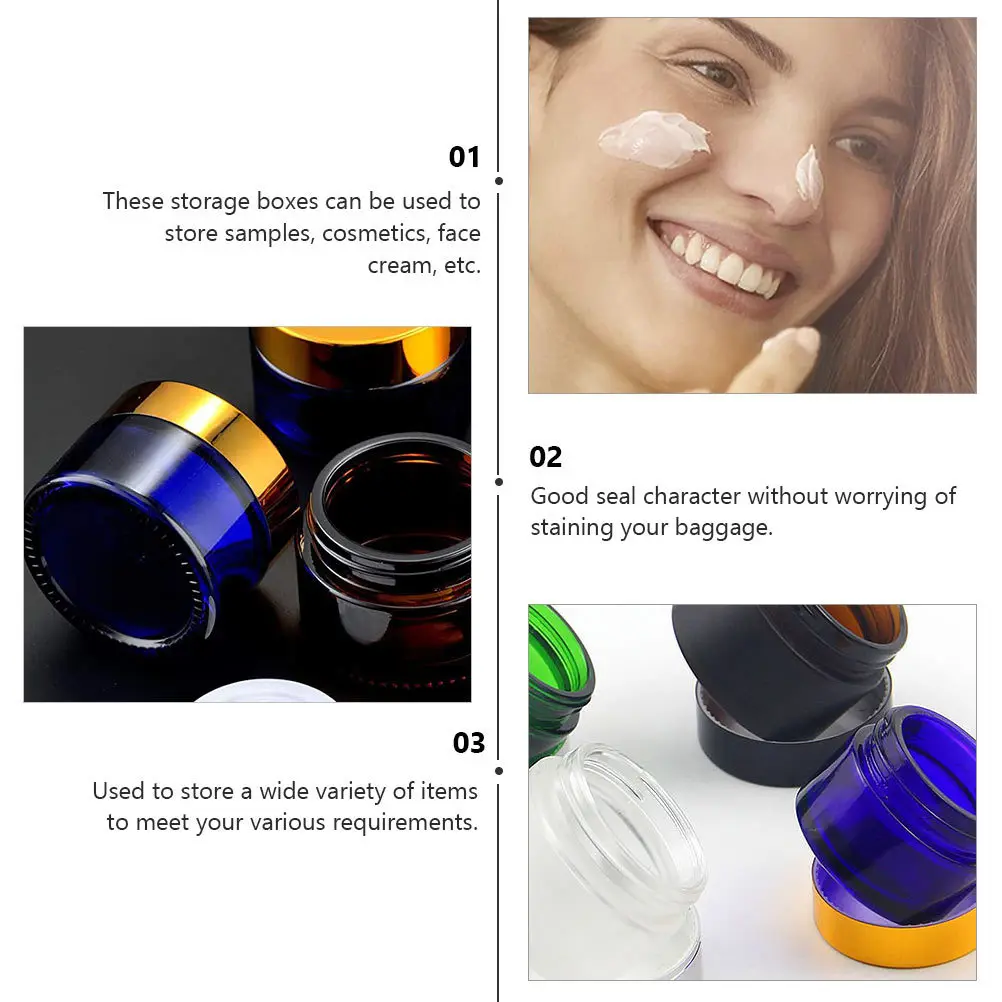 01

These storage boxes can be used to store samples, cosmetics, face cream, etc.

02

Good seal character without worrying of staining your baggage.

03

Used to store a wide variety of items to meet your various requirements.