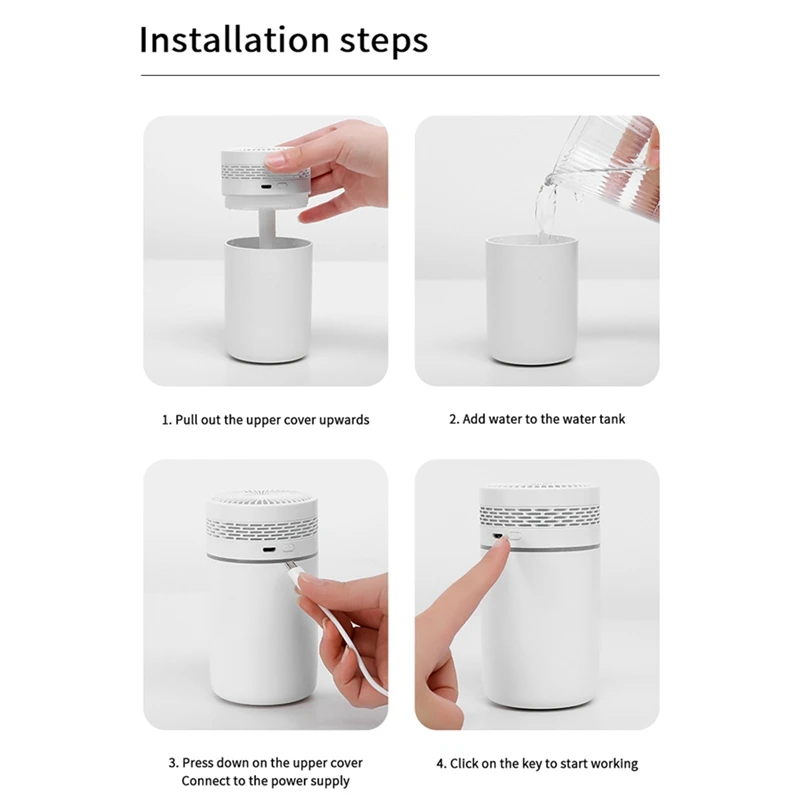 Installation steps

1. Pull out the upper cover upwards

2. Add water to the water tank

3. Press down on the upper cover
Connect to the power supply

4. Click on the key to start working