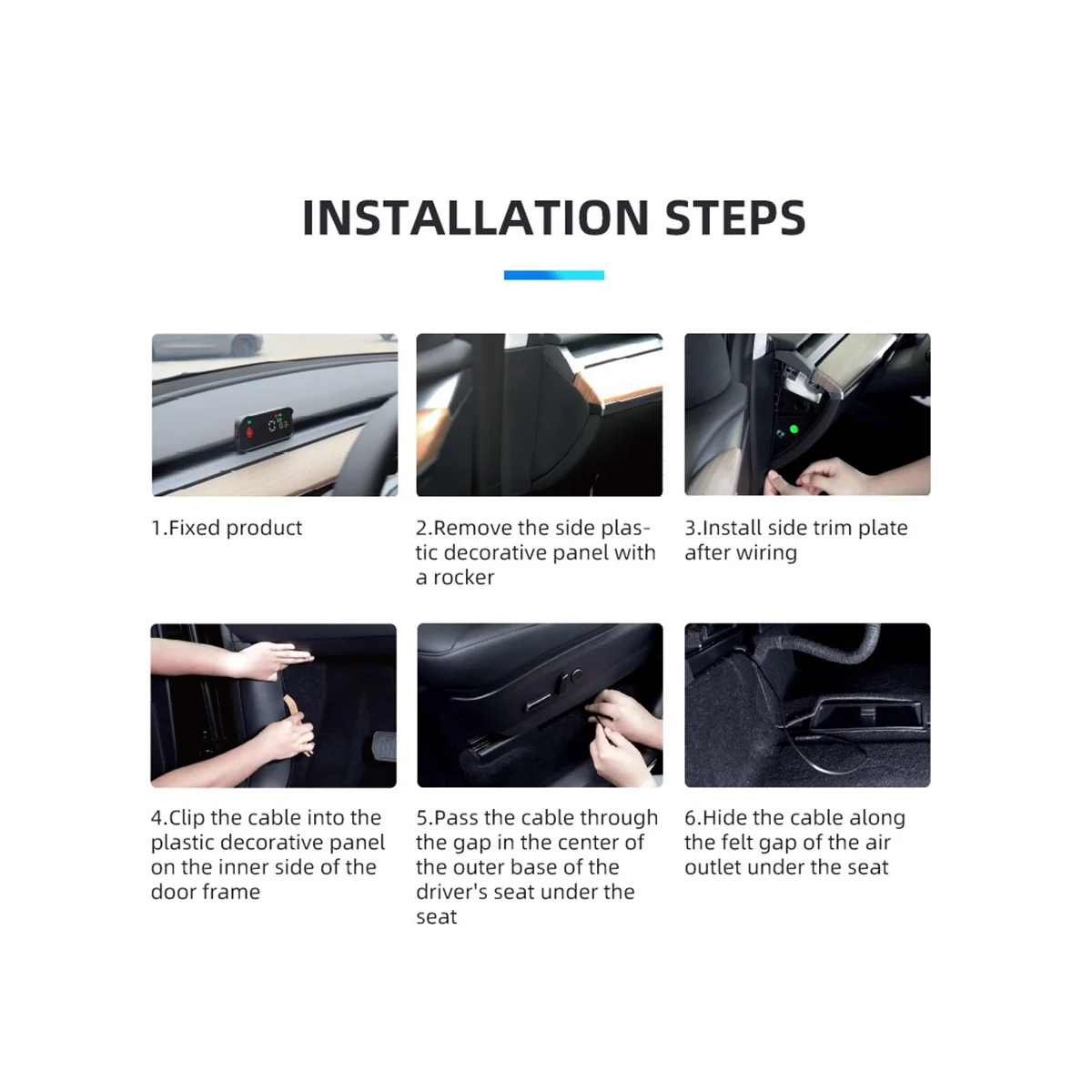 INSTALLATION STEPS

1.Fixed product

2.Remove the side plastic decorative panel with a rocker

3.Install side trim plate after wiring

4.Clip the cable into the plastic decorative panel on the inner side of the door frame

5.Pass the cable through the gap in the center of the outer base of the driver's seat under the seat

6.Hide the cable along the felt gap of the air outlet under the seat