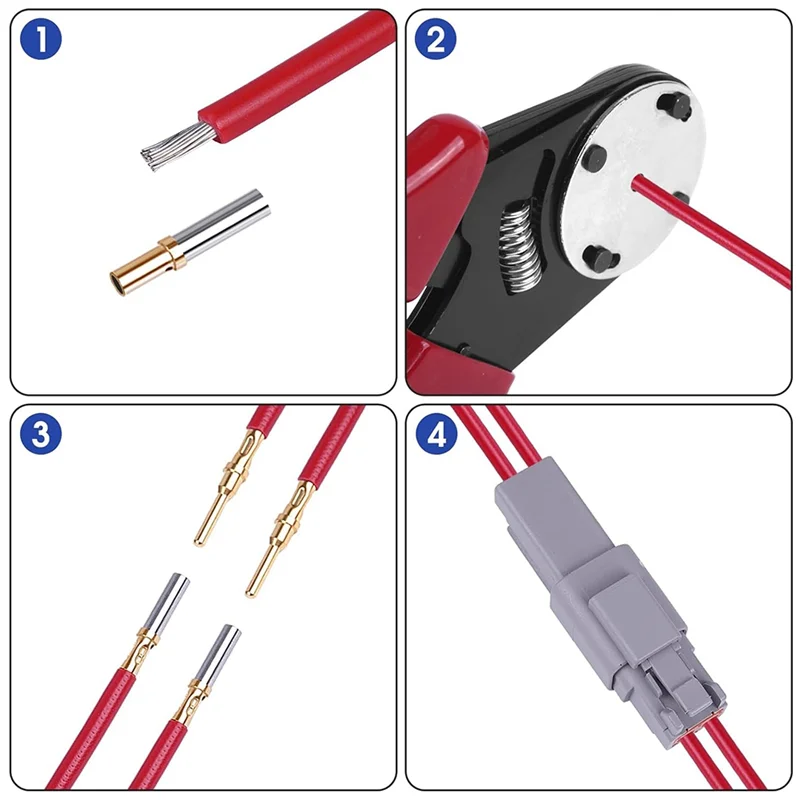 1

2

3

4