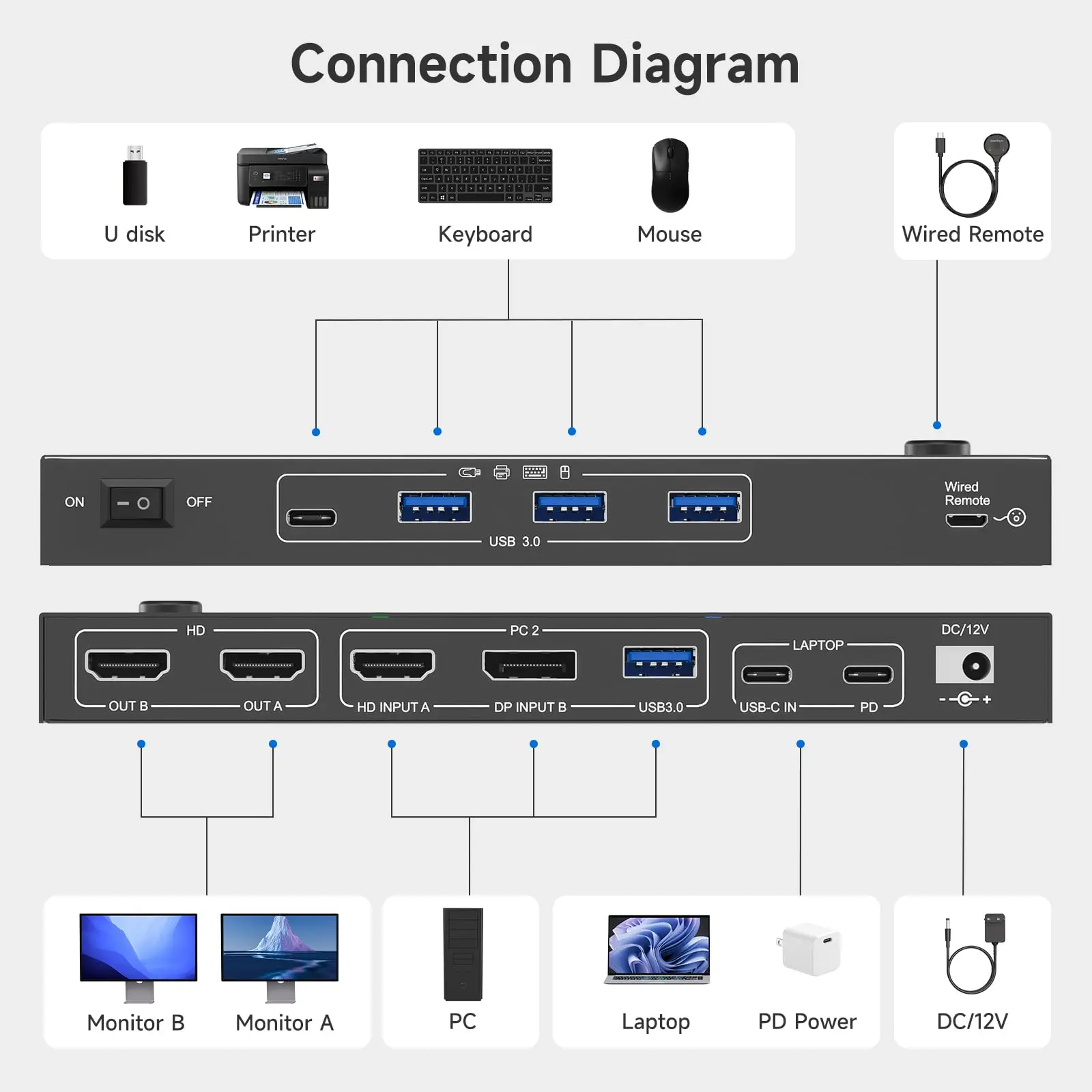 Connection Diagram

U disk
Printer
Keyboard
Mouse
Wired Remote

ON
OFF
USB 3.0
Wired Remote

HD
OUT B
OUT A
PC 2
HD INPUT A
DP INPUT B
USB3.0
LAPTOP
USB-C IN
PD
DC/12V

Monitor B
Monitor A
PC
Laptop
PD Power
DC/12V