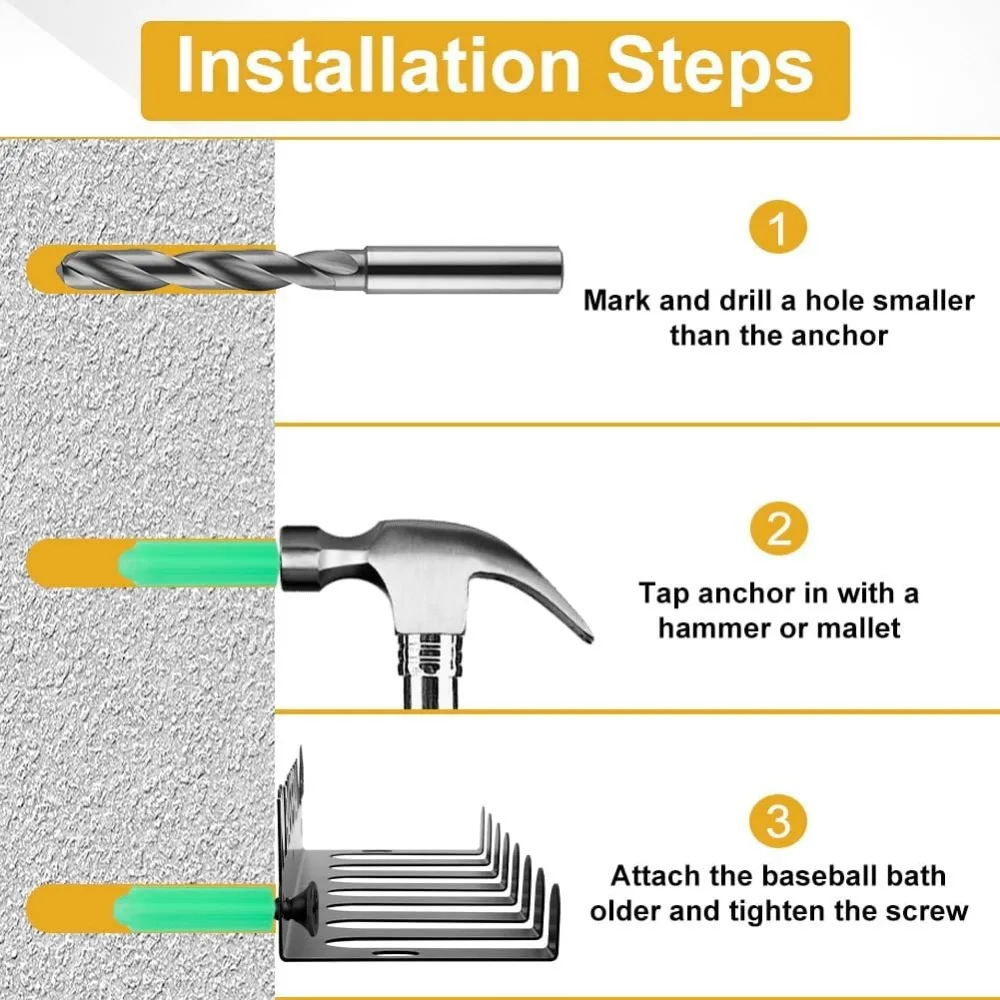 Installation Steps

1

Mark and drill a hole smaller than the anchor

2

Tap anchor in with a hammer or mallet

3

Attach the baseball bath older and tighten the screw