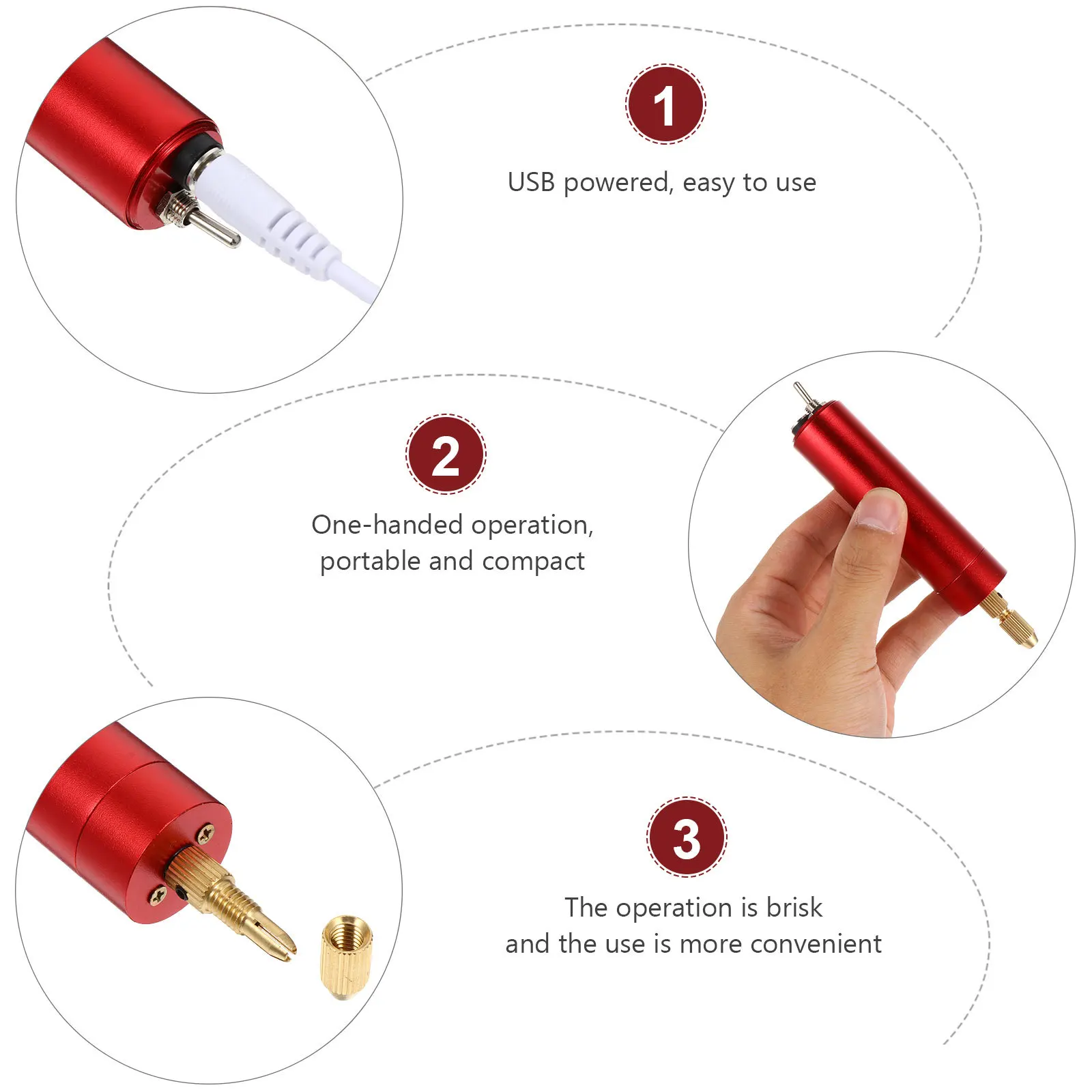 1

USB powered, easy to use

2

One-handed operation,
portable and compact

3

The operation is brisk
and the use is more convenient