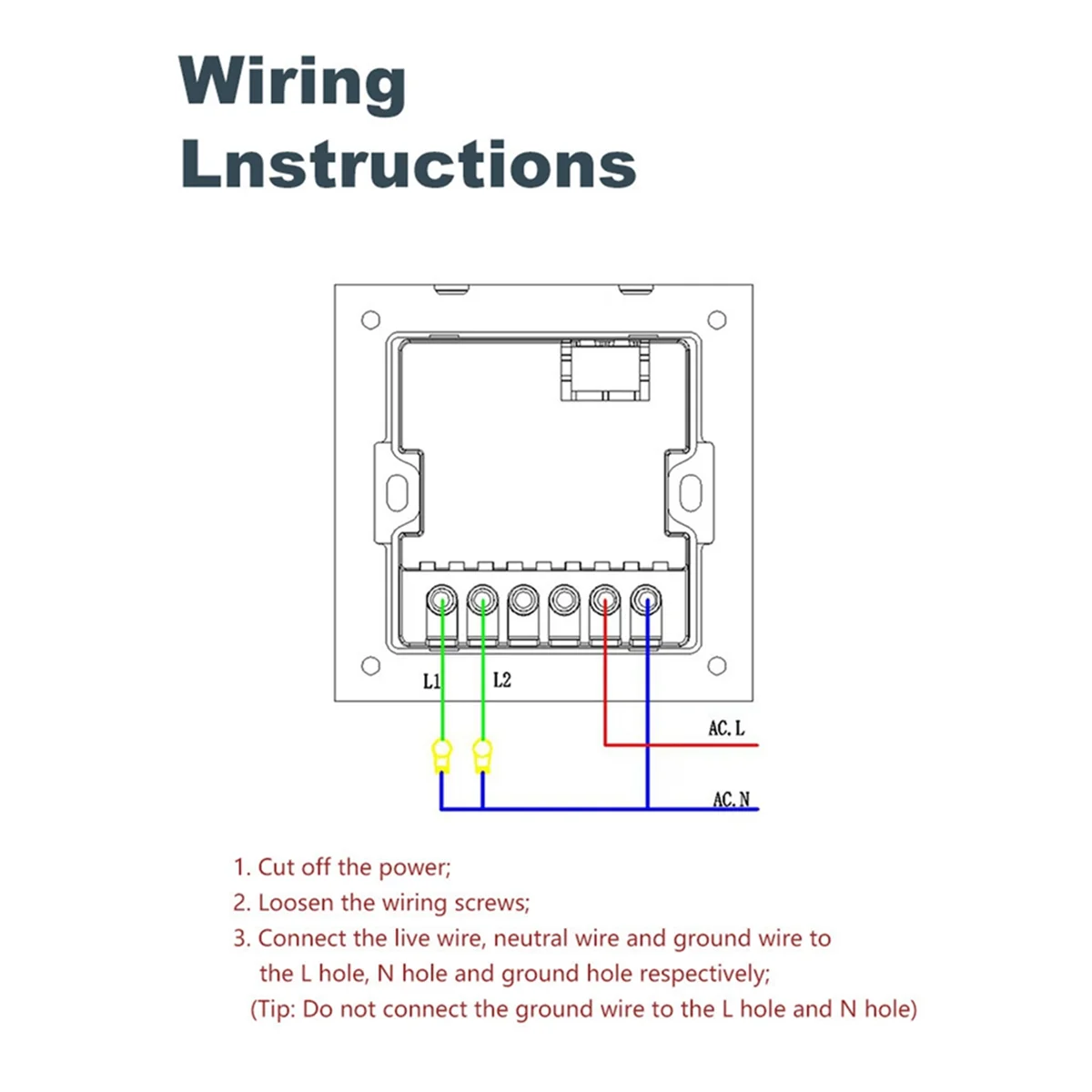 Wiring Lnstructions

L1
L2
AC. L
AC. N

1. Cut off the power;
2. Loosen the wiring screws;
3. Connect the live wire, neutral wire and ground wire to the L hole, N hole and ground hole respectively;
(Tip: Do not connect the ground wire to the L hole and N hole)