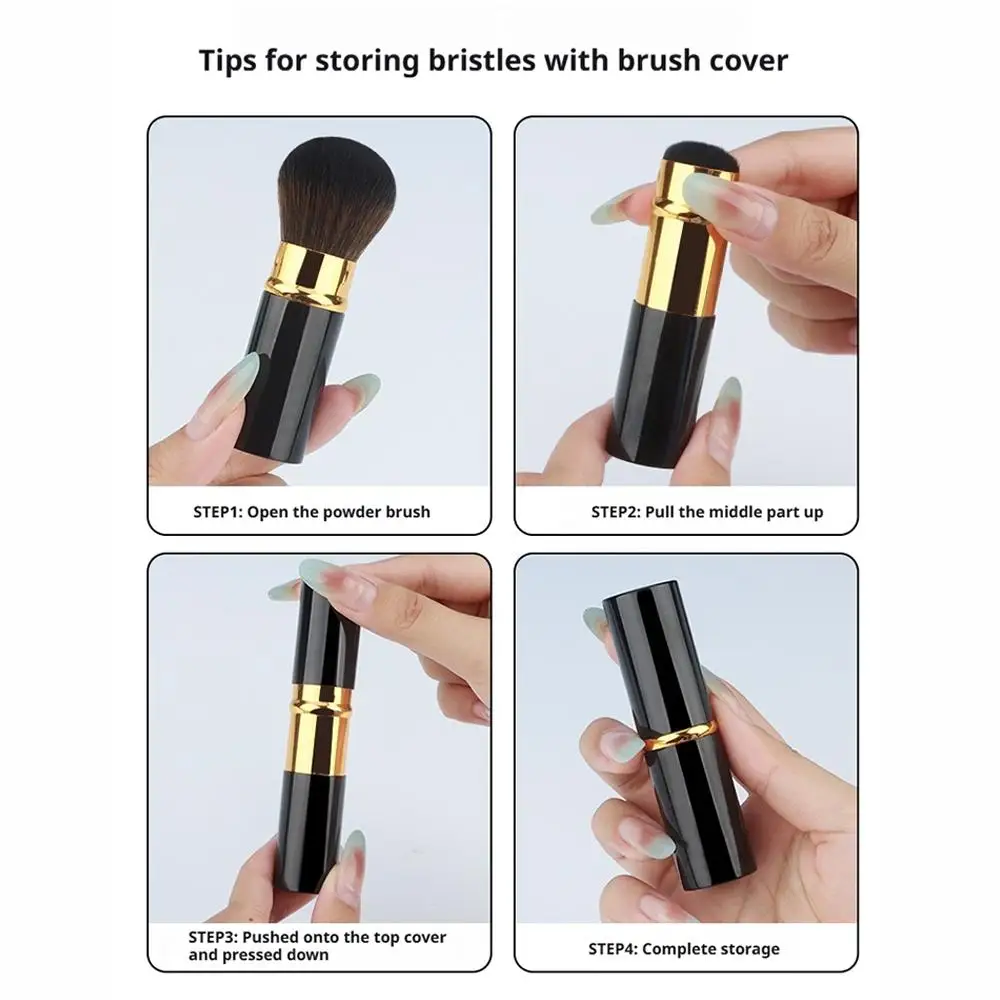 Tips for storing bristles with brush cover

STEP1: Open the powder brush

STEP2: Pull the middle part up

STEP3: Pushed onto the top cover and pressed down

STEP4: Complete storage