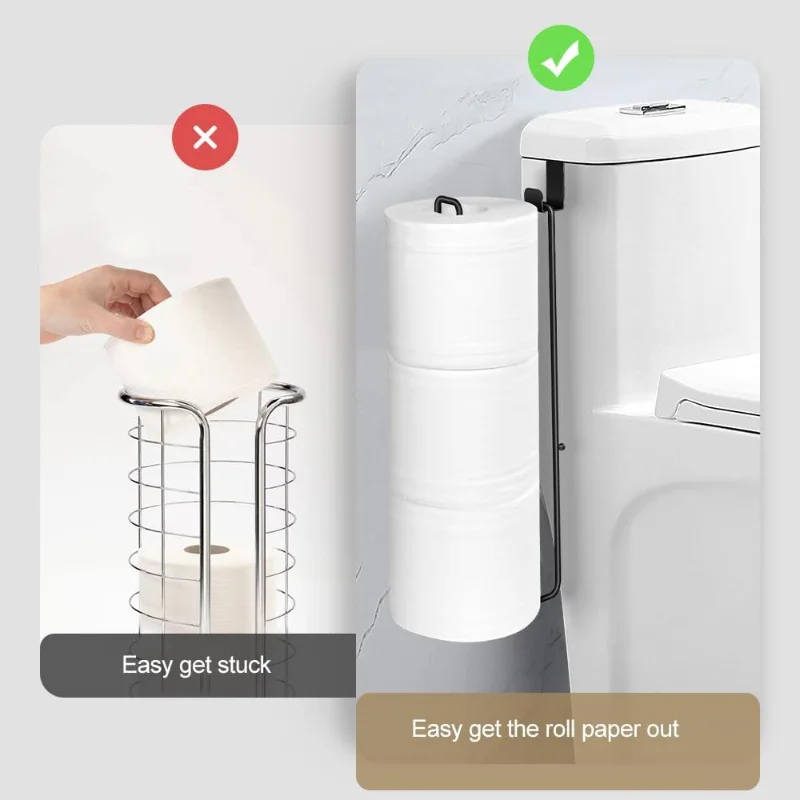 Easy get stuck

Easy get the roll paper out