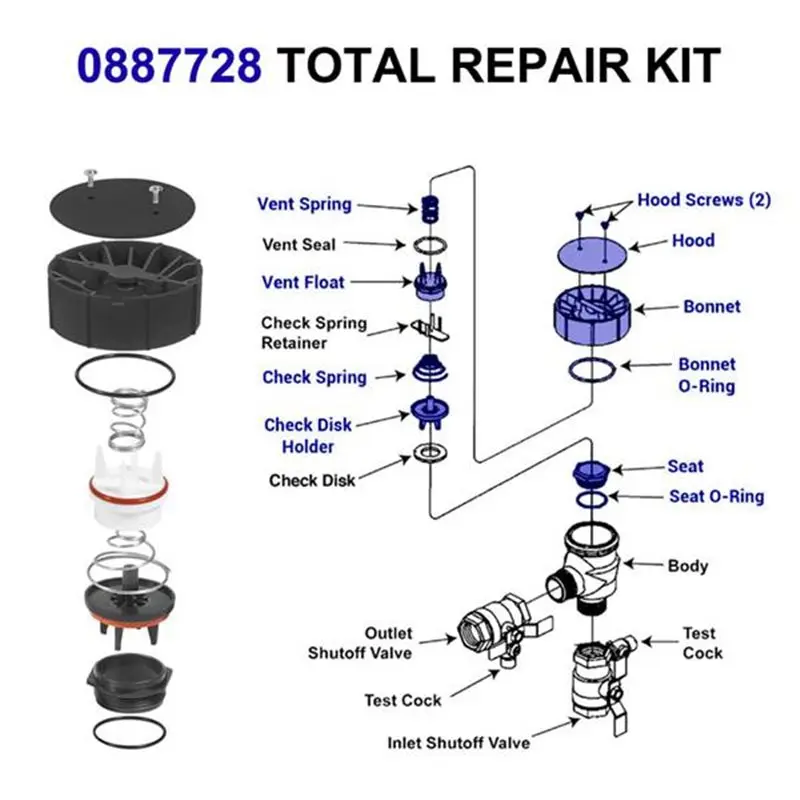 0887728 TOTAL REPAIR KIT

Vent Spring
Vent Seal
Vent Float
Check Spring Retainer
Check Spring
Check Disk Holder
Check Disk

Hood Screws (2)
Hood
Bonnet
Bonnet O-Ring

Seat
Seat O-Ring
Body
Outlet Shutoff Valve
Test Cock
Test Cock
Inlet Shutoff Valve