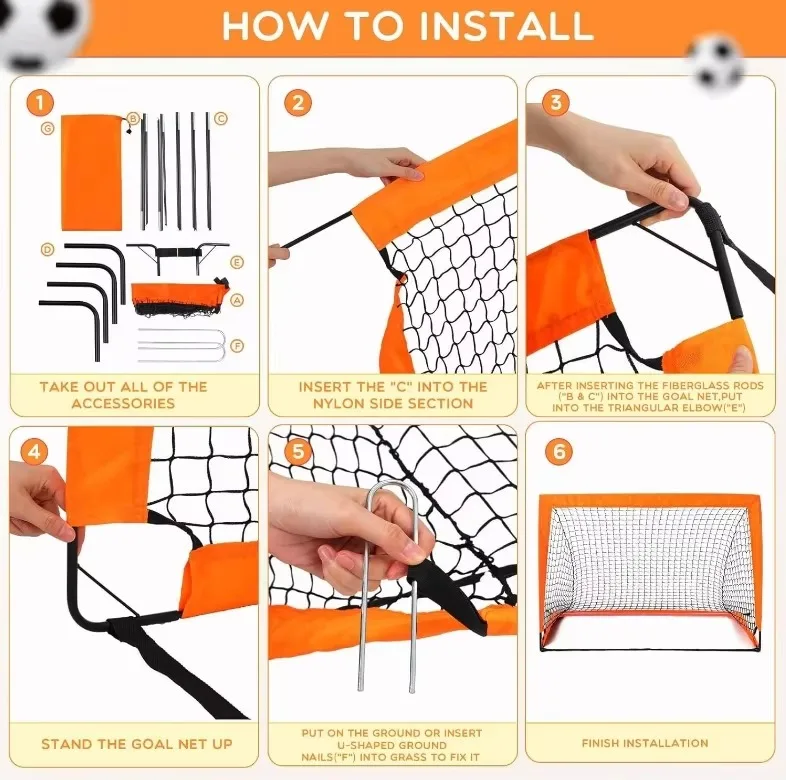 HOW TO INSTALL

1

G B C D E A F

TAKE OUT ALL OF THE ACCESSORIES

2

INSERT THE "C" INTO THE NYLON SIDE SECTION

3

AFTER INSERTING THE FIBERGLASS RODS ("B & C") INTO THE GOAL NET,PUT INTO THE TRIANGULAR ELBOW("E")

4

STAND THE GOAL NET UP

5

PUT ON THE GROUND OR INSERT U-SHAPED GROUND NAILS("F") INTO GRASS TO FIX IT

6

FINISH INSTALLATION