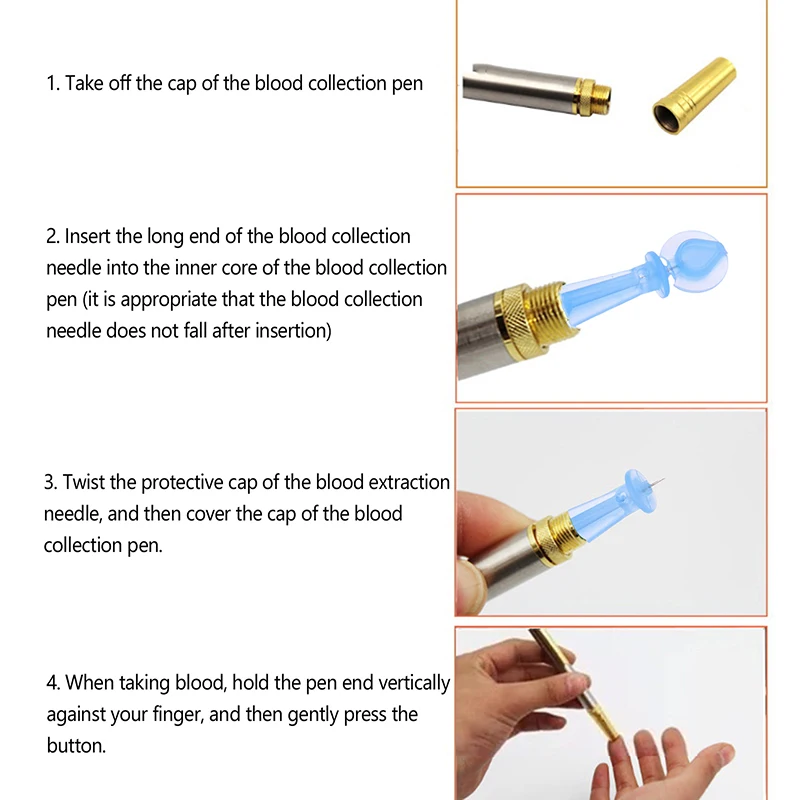 1. Take off the cap of the blood collection pen

2. Insert the long end of the blood collection needle into the inner core of the blood collection pen (it is appropriate that the blood collection needle does not fall after insertion)

3. Twist the protective cap of the blood extraction needle, and then cover the cap of the blood collection pen.

4. When taking blood, hold the pen end vertically against your finger, and then gently press the button.