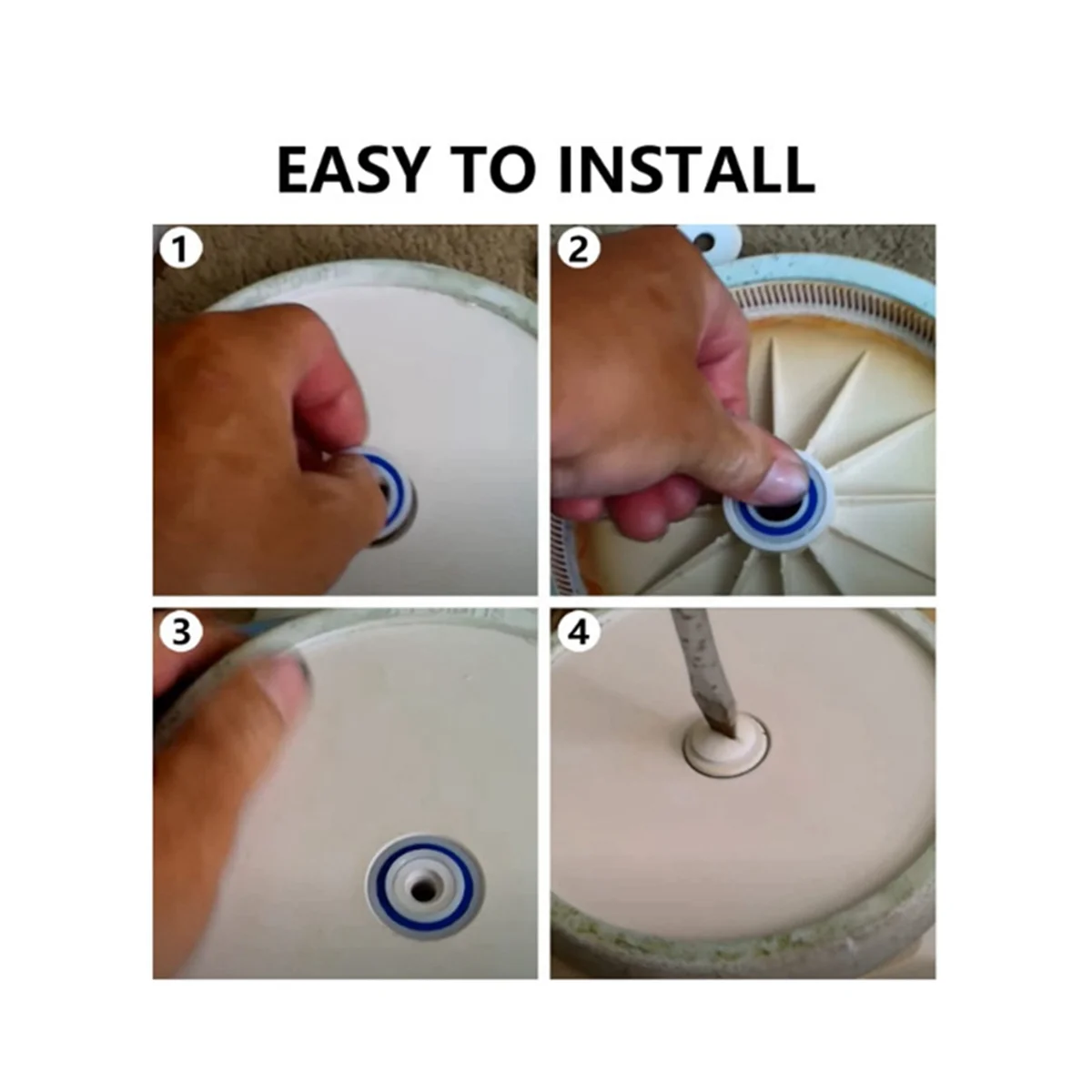 EASY TO INSTALL

1

2

3

4