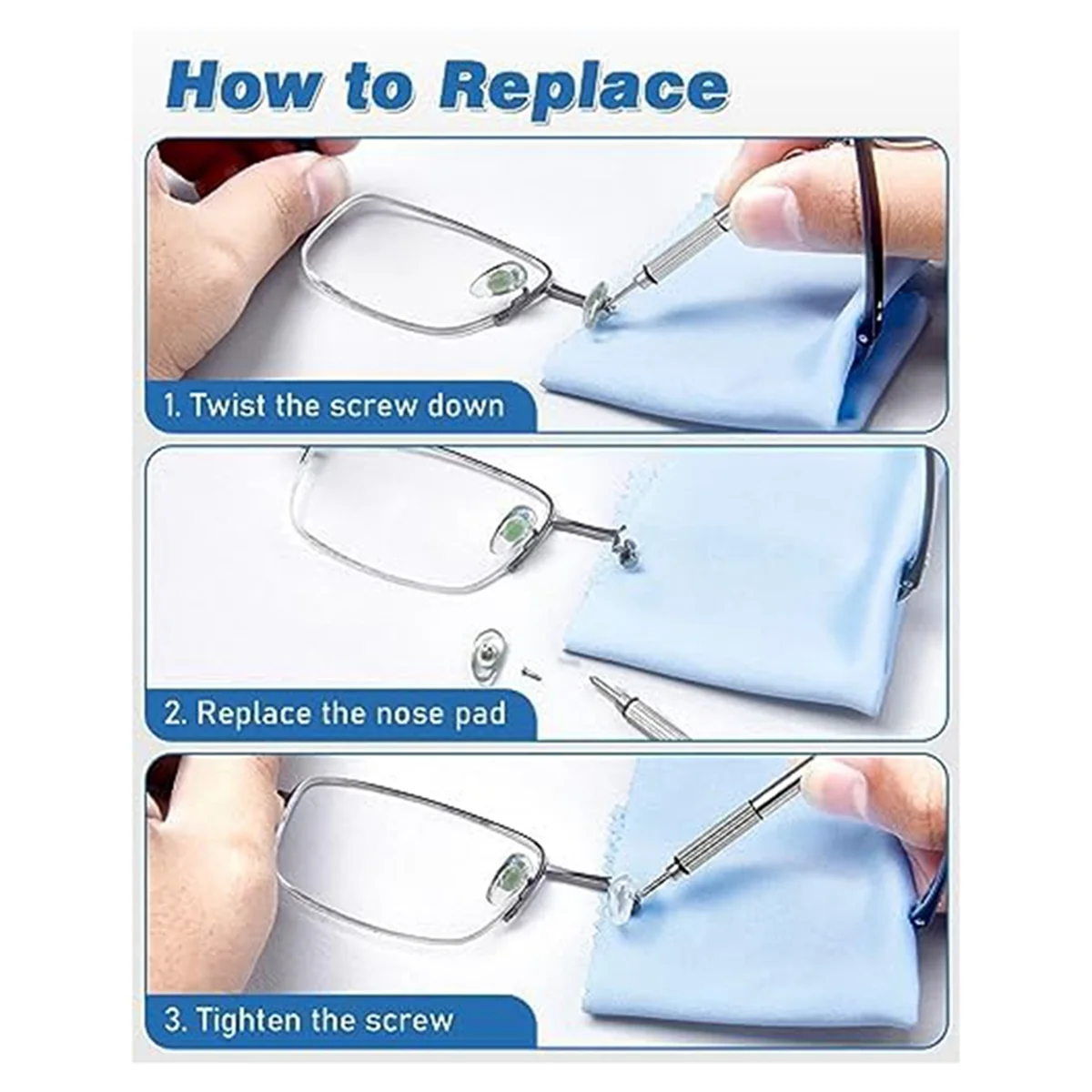 How to Replace

1. Twist the screw down

2. Replace the nose pad

3. Tighten the screw