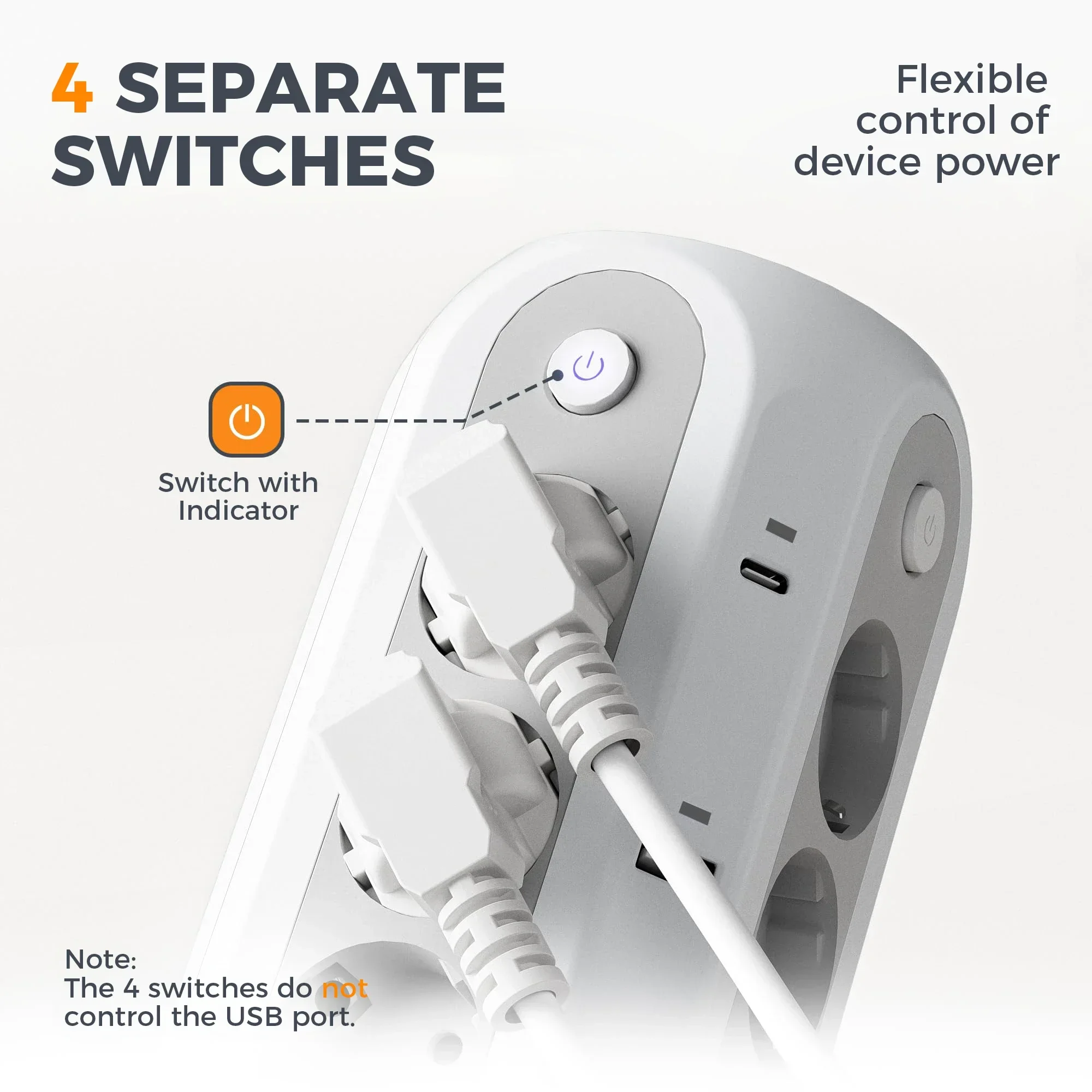 4 SEPARATE SWITCHES

Flexible control of device power

Switch with Indicator

Note:
The 4 switches do not control the USB port.