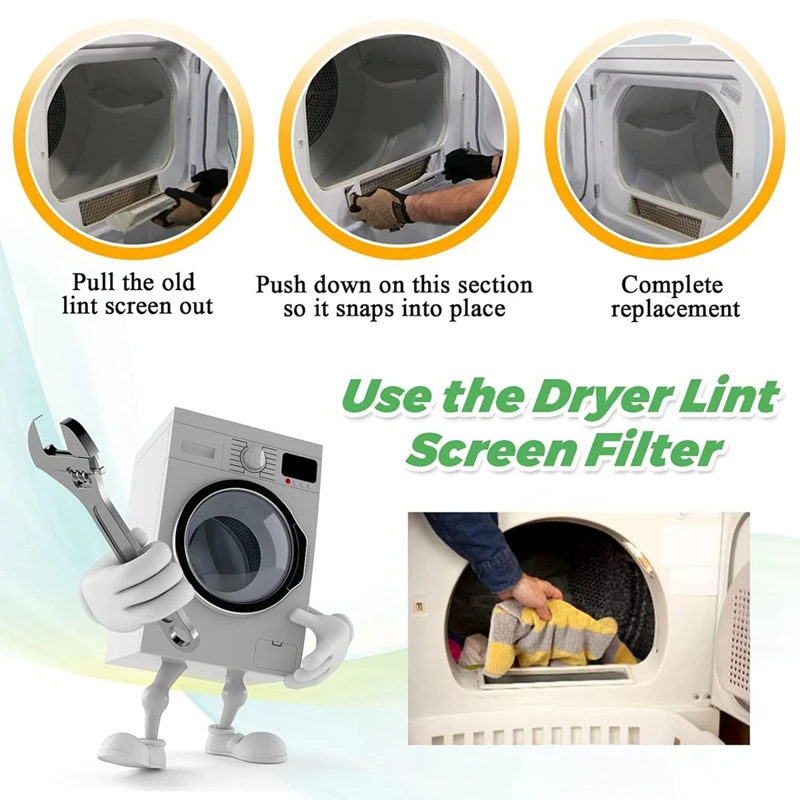 Pull the old lint screen out

Push down on this section so it snaps into place

Complete replacement

Use the Dryer Lint Screen Filter