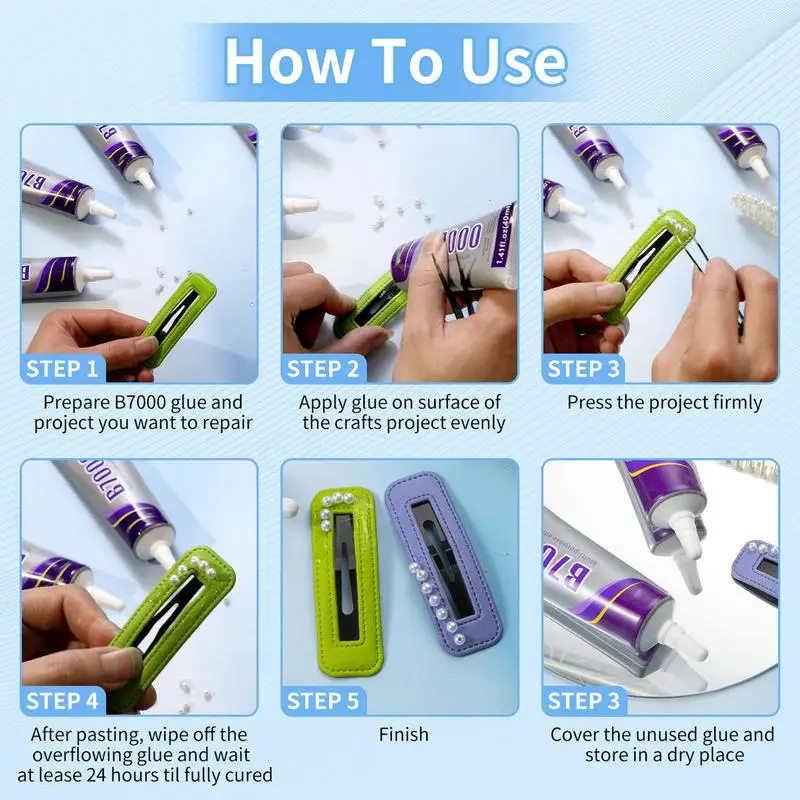 How To Use

STEP 1
Prepare B7000 glue and project you want to repair

STEP 2
Apply glue on surface of the crafts project evenly

STEP 3
Press the project firmly

STEP 4
After pasting, wipe off the overflowing glue and wait at lease 24 hours til fully cured

STEP 5
Finish

STEP 3
Cover the unused glue and store in a dry place