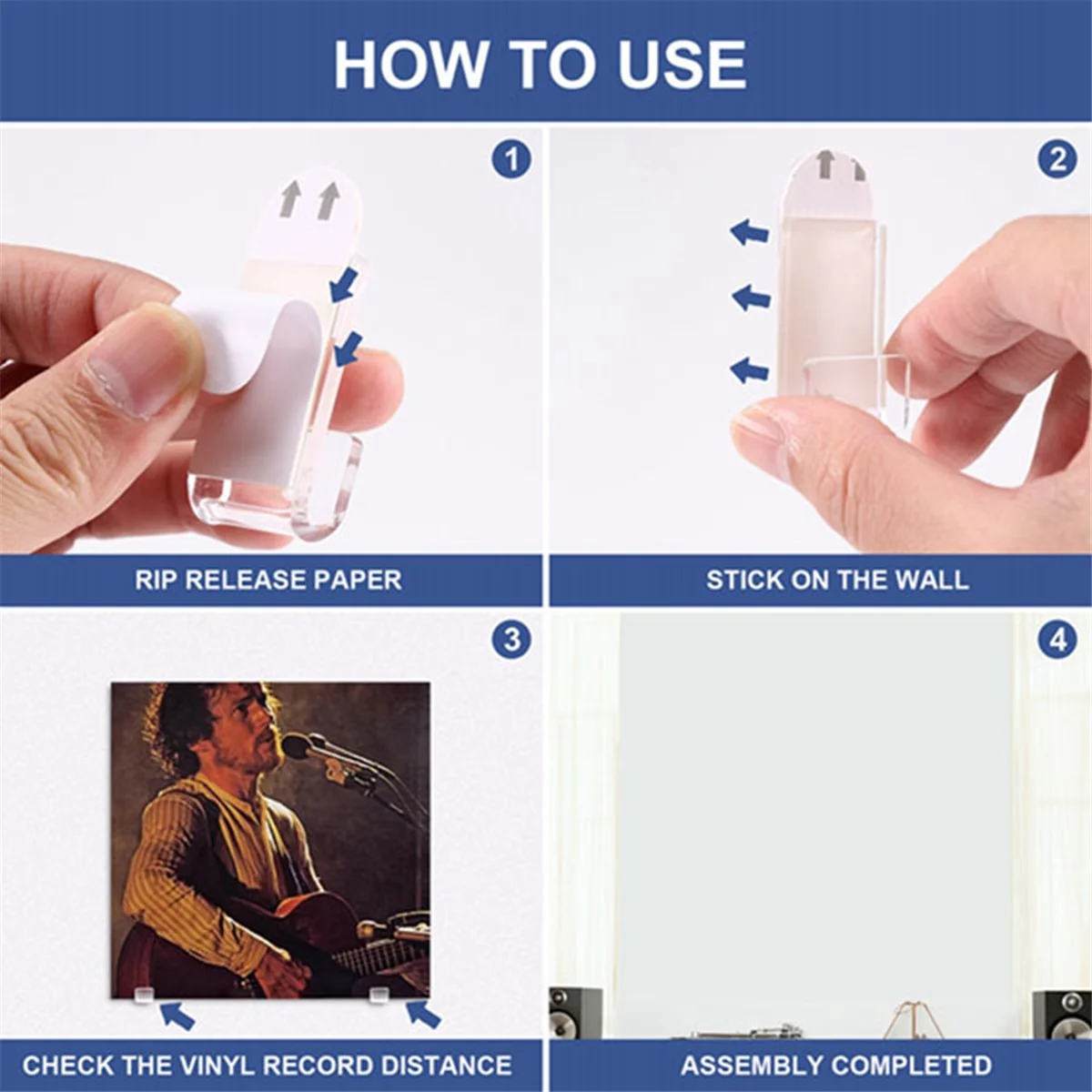 HOW TO USE

1

RIP RELEASE PAPER

2

STICK ON THE WALL

3

CHECK THE VINYL RECORD DISTANCE

4

ASSEMBLY COMPLETED