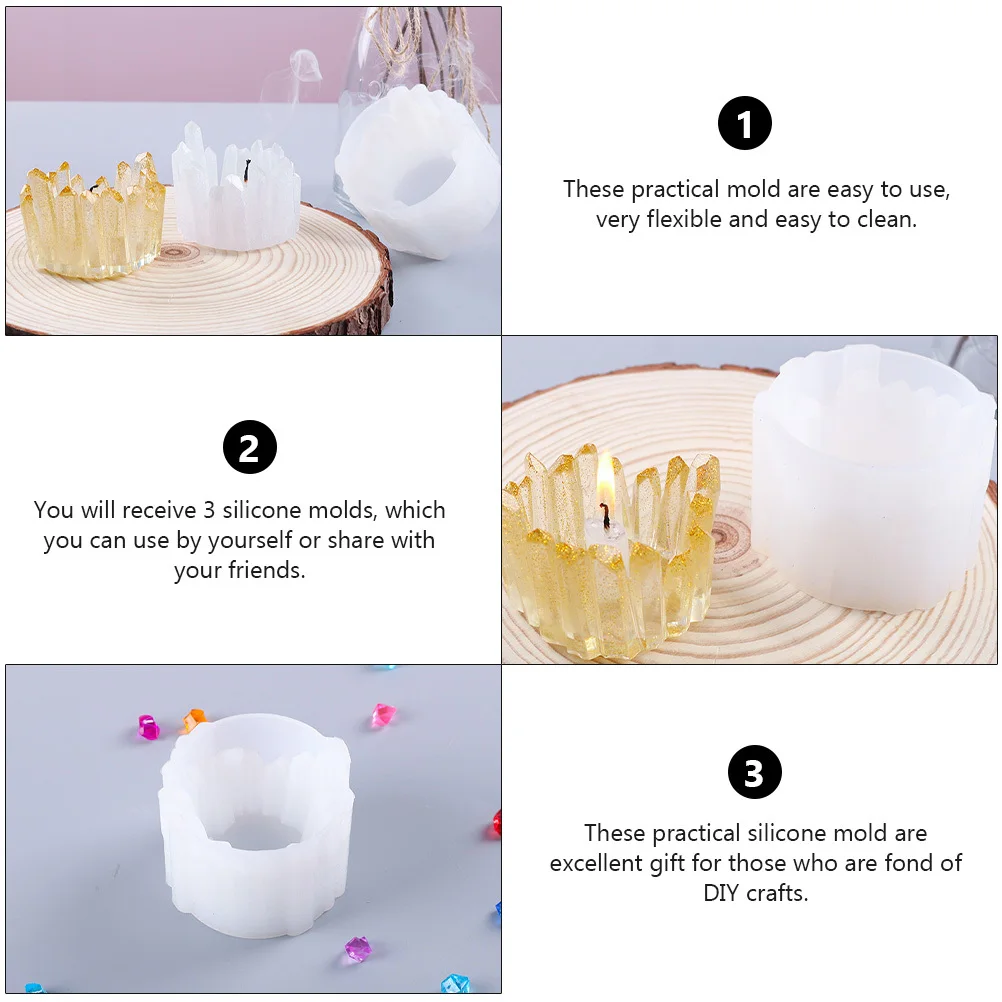 1

These practical mold are easy to use, very flexible and easy to clean.

2

You will receive 3 silicone molds, which you can use by yourself or share with your friends.

3

These practical silicone mold are excellent gift for those who are fond of DIY crafts.