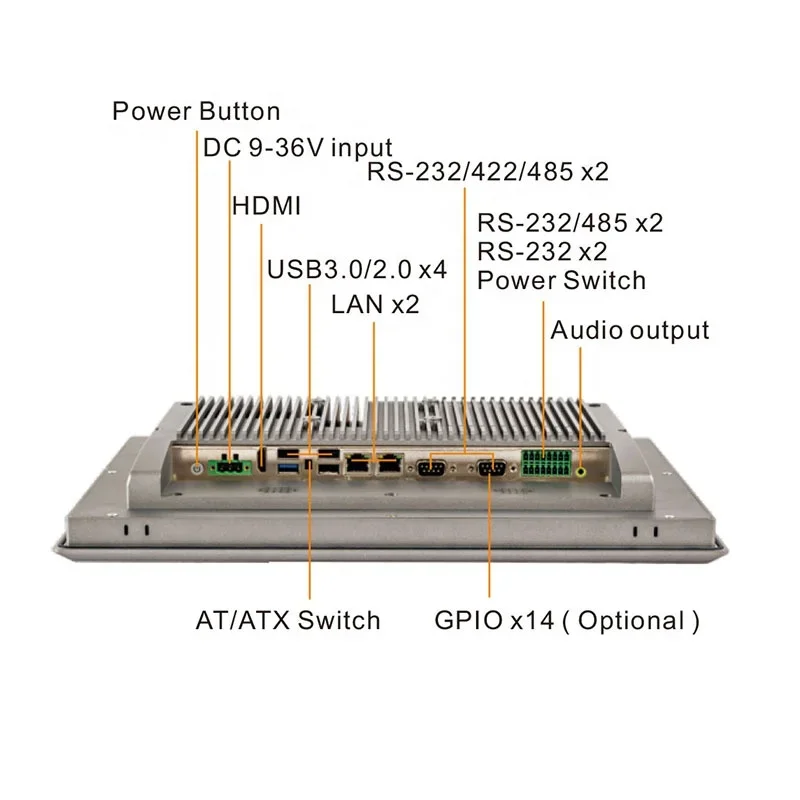 Power Button
DC 9-36V input
RS-232/422/485 x2
HDMI
RS-232/485 x2
RS-232 x2
Power Switch
USB3.0/2.0 x4
LAN x2
Audio output
AT/ATX Switch
GPIO x14 ( Optional )