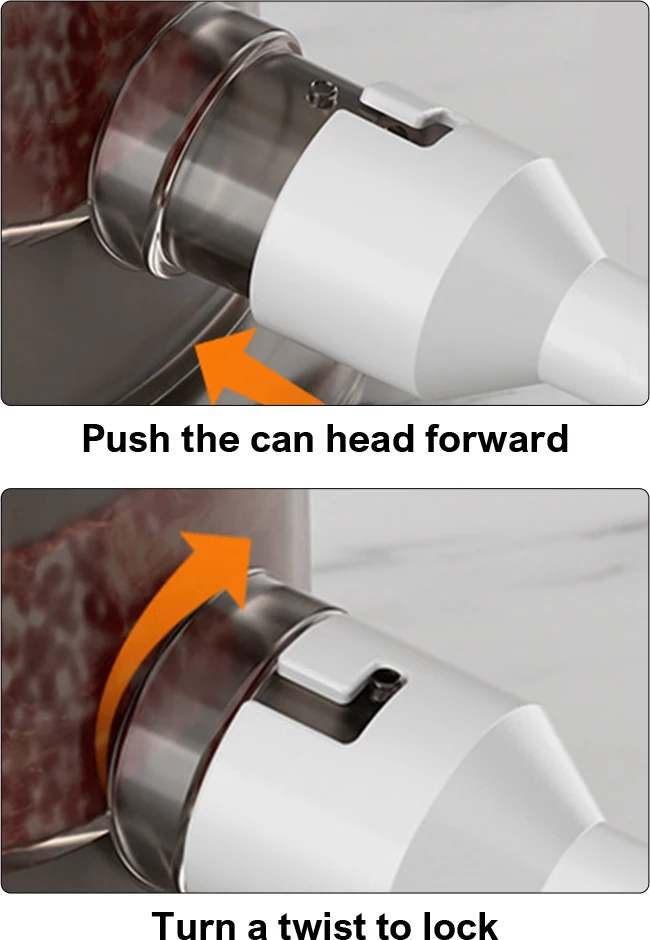 Push the can head forward

Turn a twist to lock