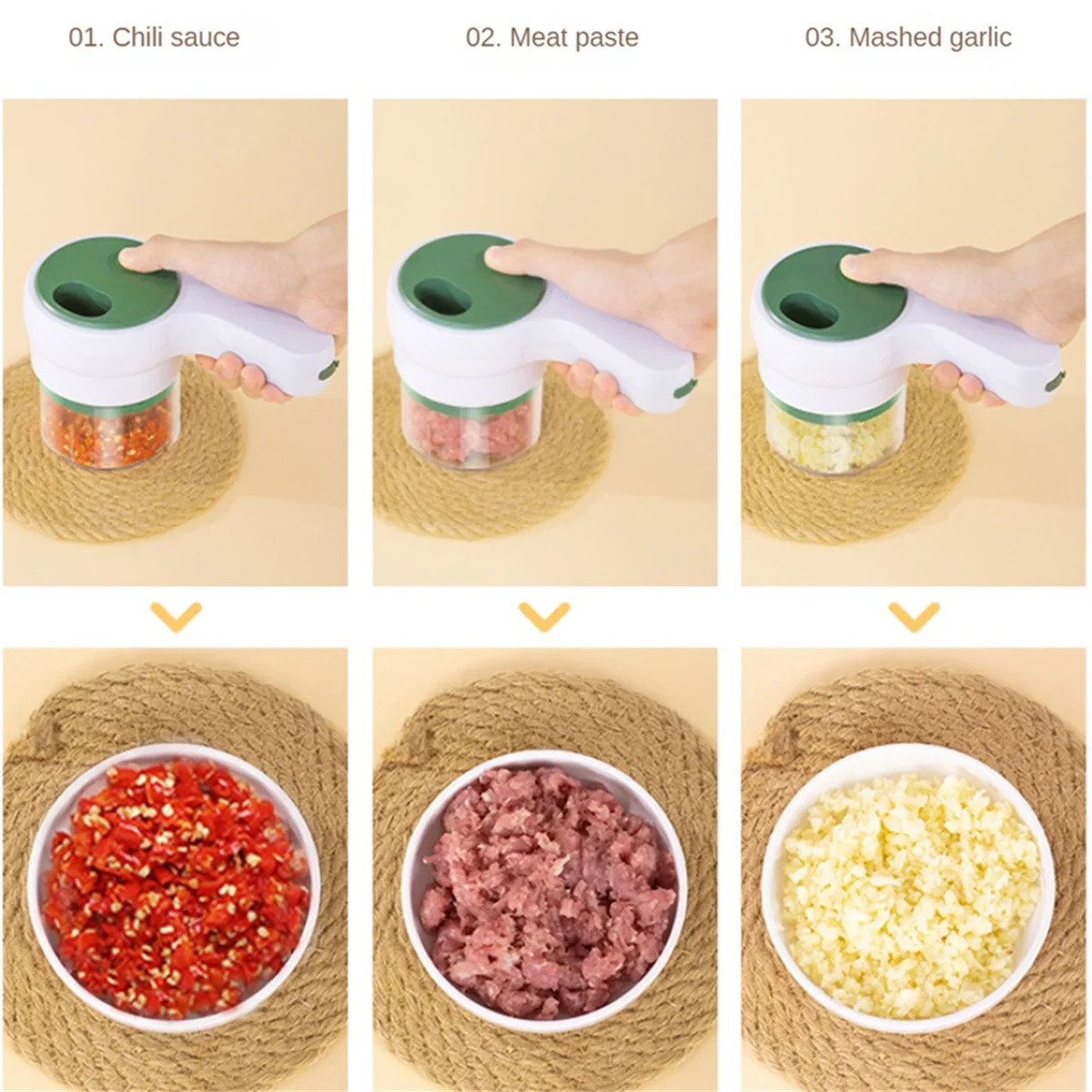 01. Chili sauce

02. Meat paste

03. Mashed garlic