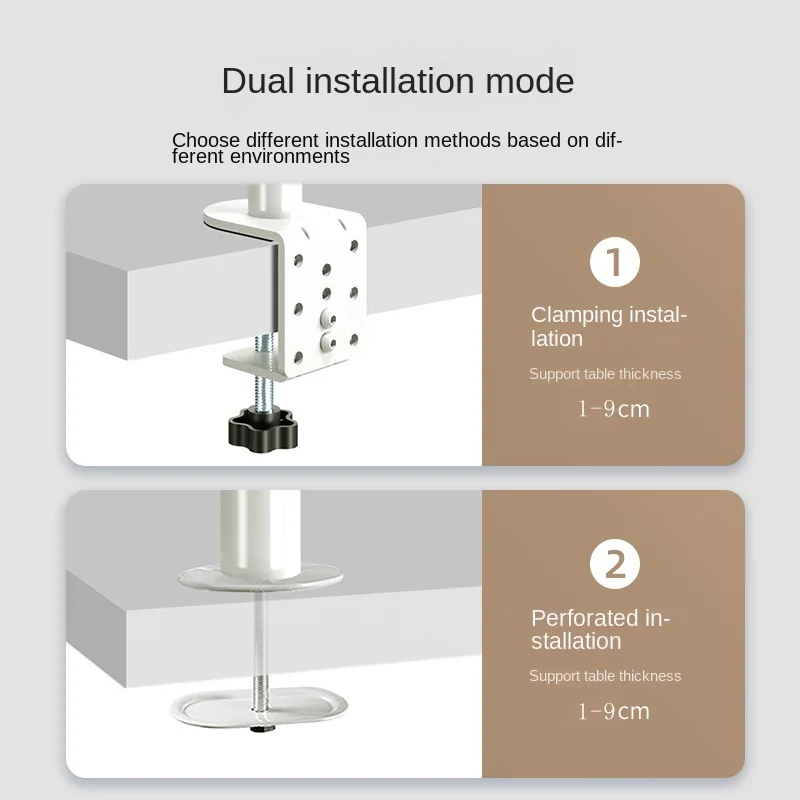 Dual installation mode

Choose different installation methods based on different environments

1

Clamping installation

Support table thickness

1-9cm

2

Perforated installation

Support table thickness

1-9cm